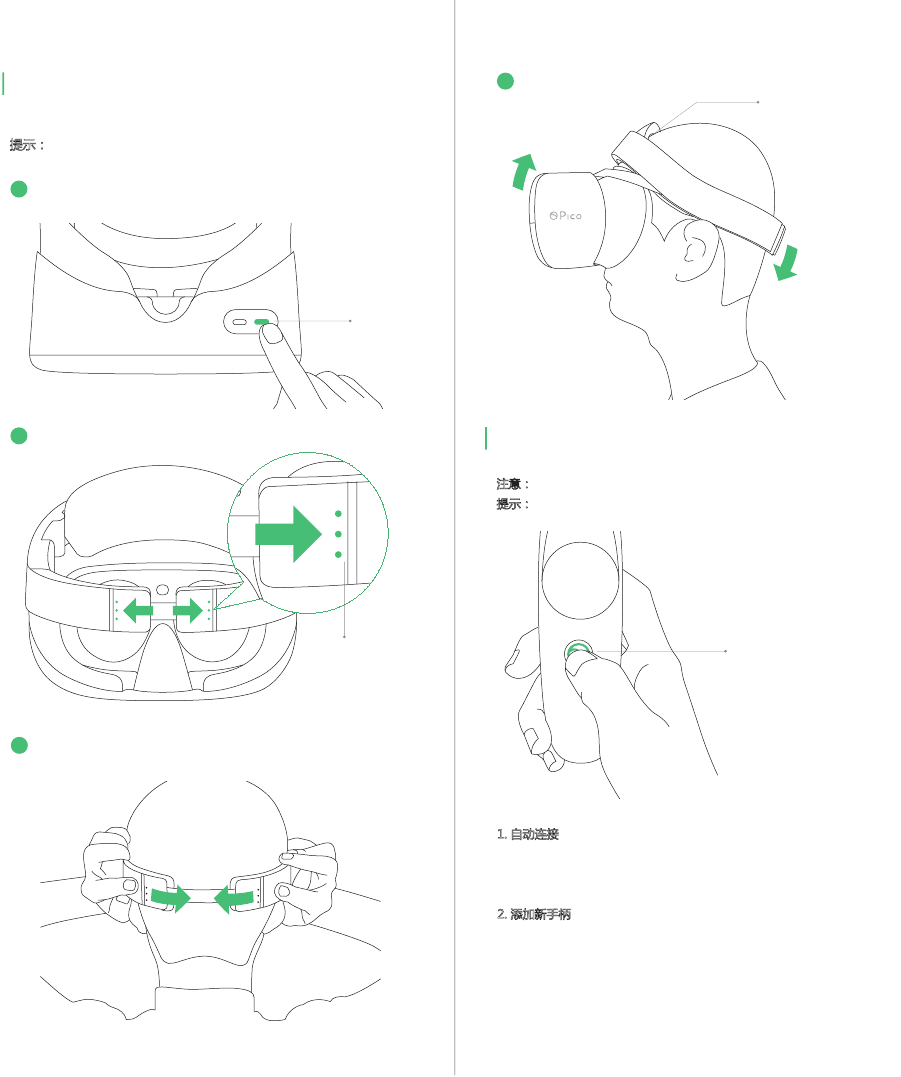 提示：

Pico

注意：
提示：

1. 自动连接

2. 添加新手柄