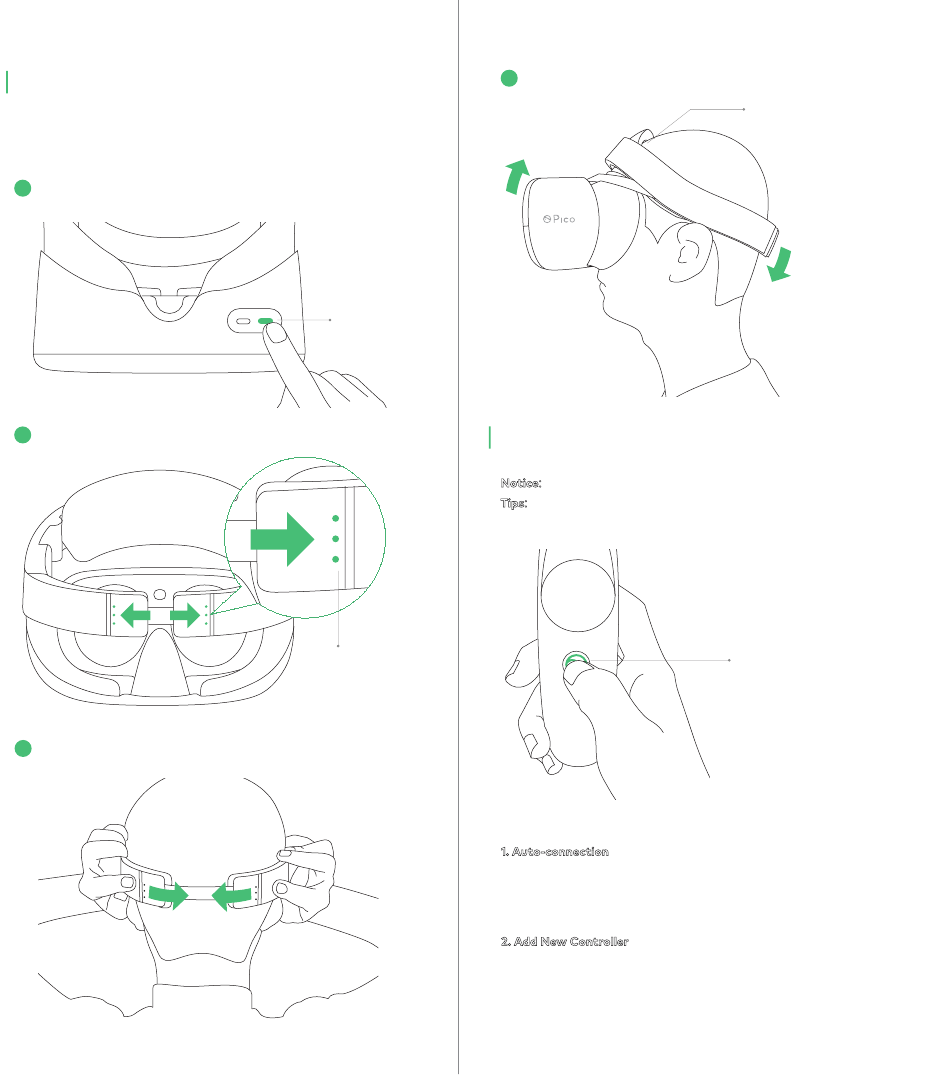 Pico

Notice:
Tips:

1. Auto-connection

2. Add New Controller