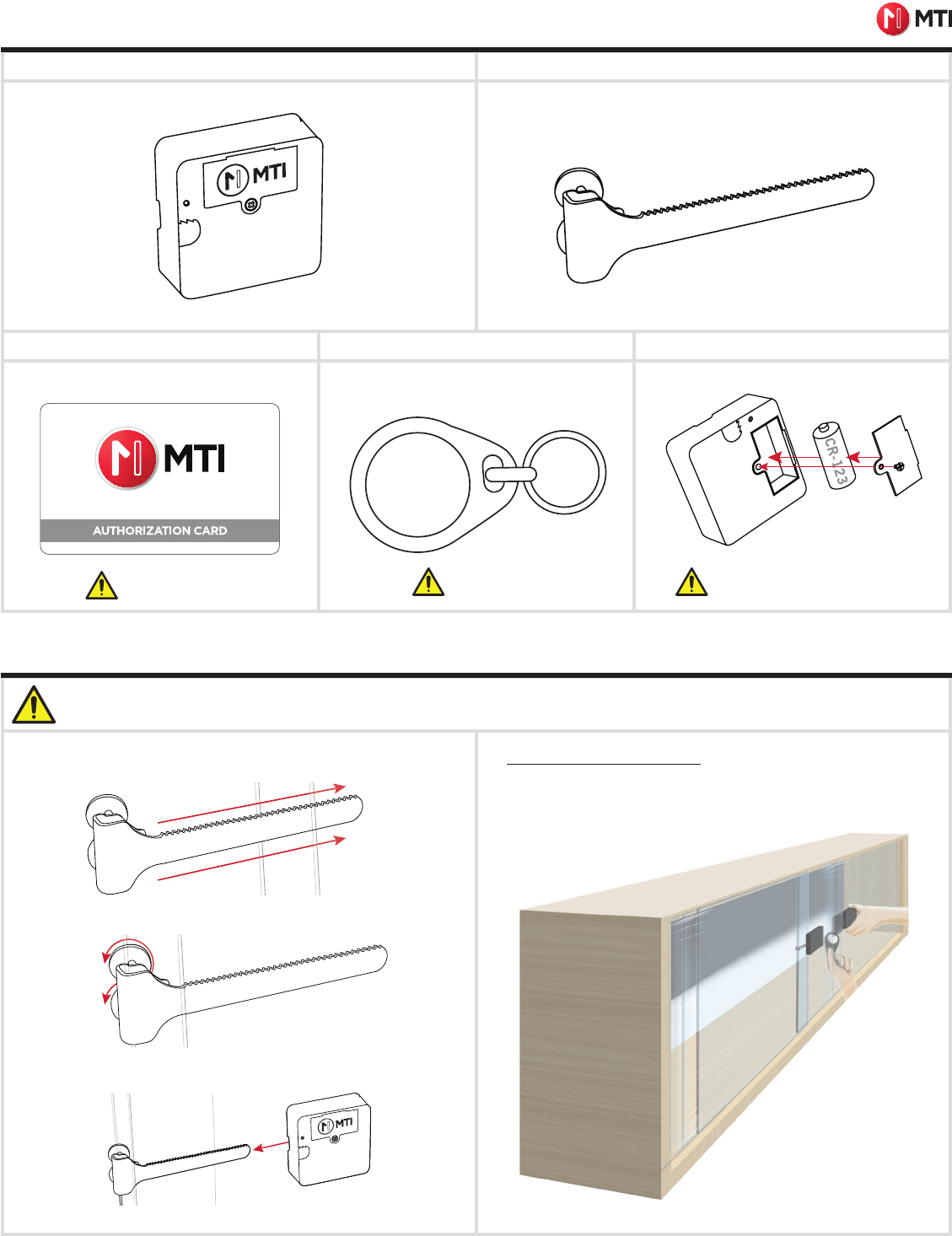 MTI

MTI

MTI

AUTHORIZATION CARD

CR-123

MTI