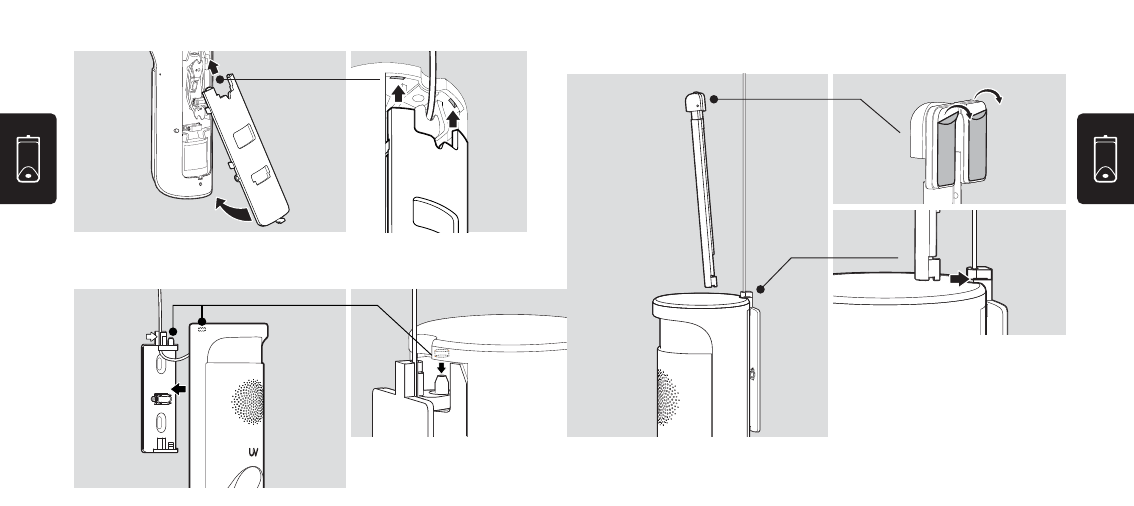 UV