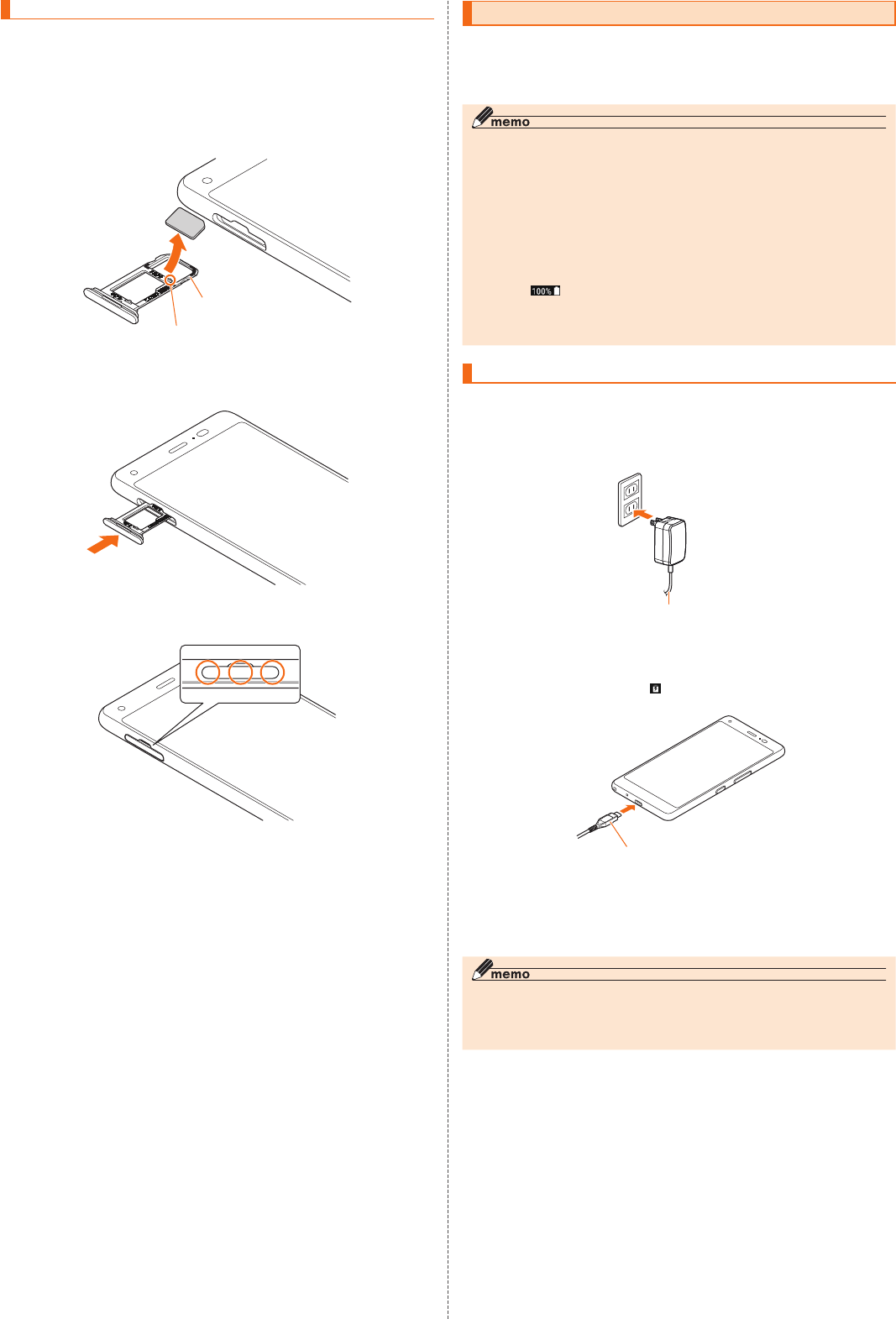 memo

100%

memo