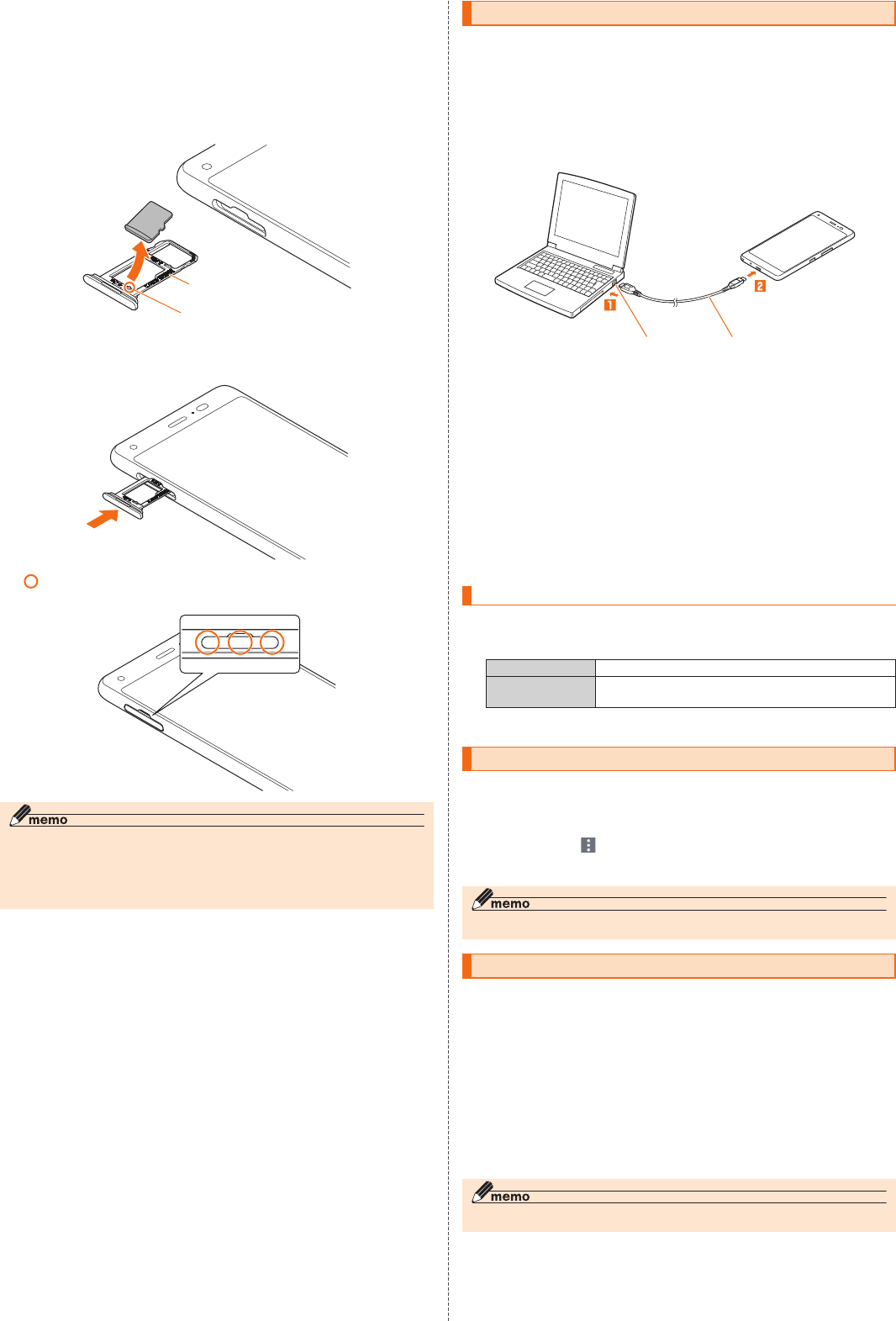 memo

1
2

memo

memo