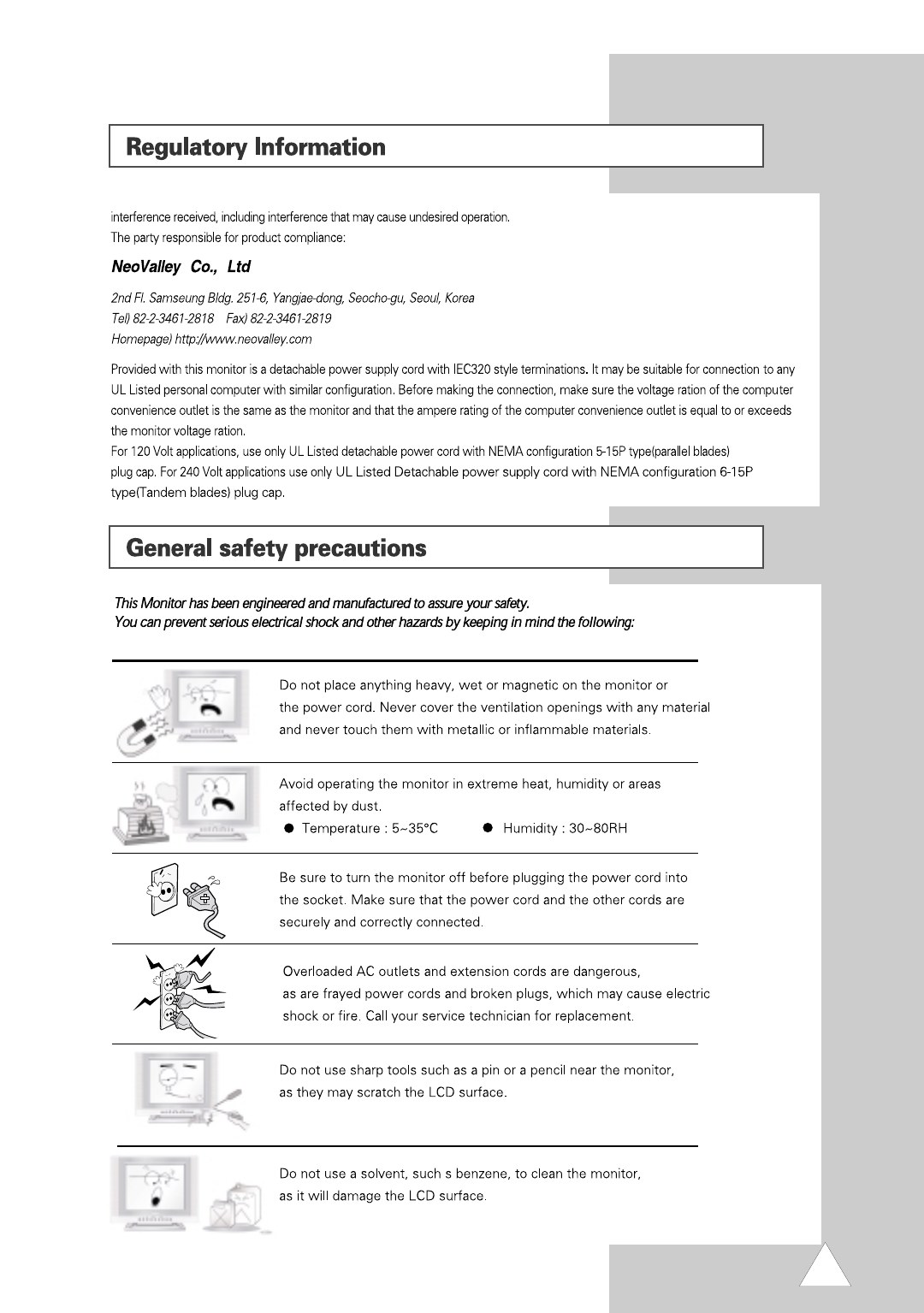 Regulatory Information

interference received, including interference that may cause undesired operation.
The party responsible for product compliance:

NeoValley Co., Ltd

2nd Fl. Samseung Bldg. 251-6, Yangjae-dong, Seocho-gu, Seoul, Korea
Tel) 82-2-3461-2818 Fax) 82-2-3461-2819
Homepage) http://www.neovalley.com

Provided with this monitor is a detachable power supply cord with IEC320 style terminations. It may be suitable for connection to any UL Listed personal computer with similar configuration. Before making the connection, make sure the voltage ration of the computer convenience outlet is the same as the monitor and that the ampere rating of the computer convenience outlet is equal to or exceeds the monitor voltage ration.
For 120 Volt applications, use only UL Listed detachable power cord with NEMA configuration 5-15P type(parallel blades) plug cap. For 240 Volt applications use only UL Listed Detachable power supply cord with NEMA configuration 6-15P type(Tandem blades) plug cap.

General safety precautions

This Monitor has been engineered and manufactured to assure your safety.
You can prevent serious electrical shock and other hazards by keeping in mind the following:

Do not place anything heavy, wet or magnetic on the monitor or the power cord. Never cover the ventilation openings with any material and never touch them with metallic or inflammable materials.

Avoid operating the monitor in extreme heat, humidity or areas affected by dust.
● Temperature : 5~35°C ● Humidity : 30~80RH

Be sure to turn the monitor off before plugging the power cord into the socket. Make sure that the power cord and the other cords are securely and correctly connected.

Overloaded AC outlets and extension cords are dangerous, as are frayed power cords and broken plugs, which may cause electric shock or fire. Call your service technician for replacement.

Do not use sharp tools such as a pin or a pencil near the monitor, as they may scratch the LCD surface.

Do not use a solvent, such s benzene, to clean the monitor, as it will damage the LCD surface.