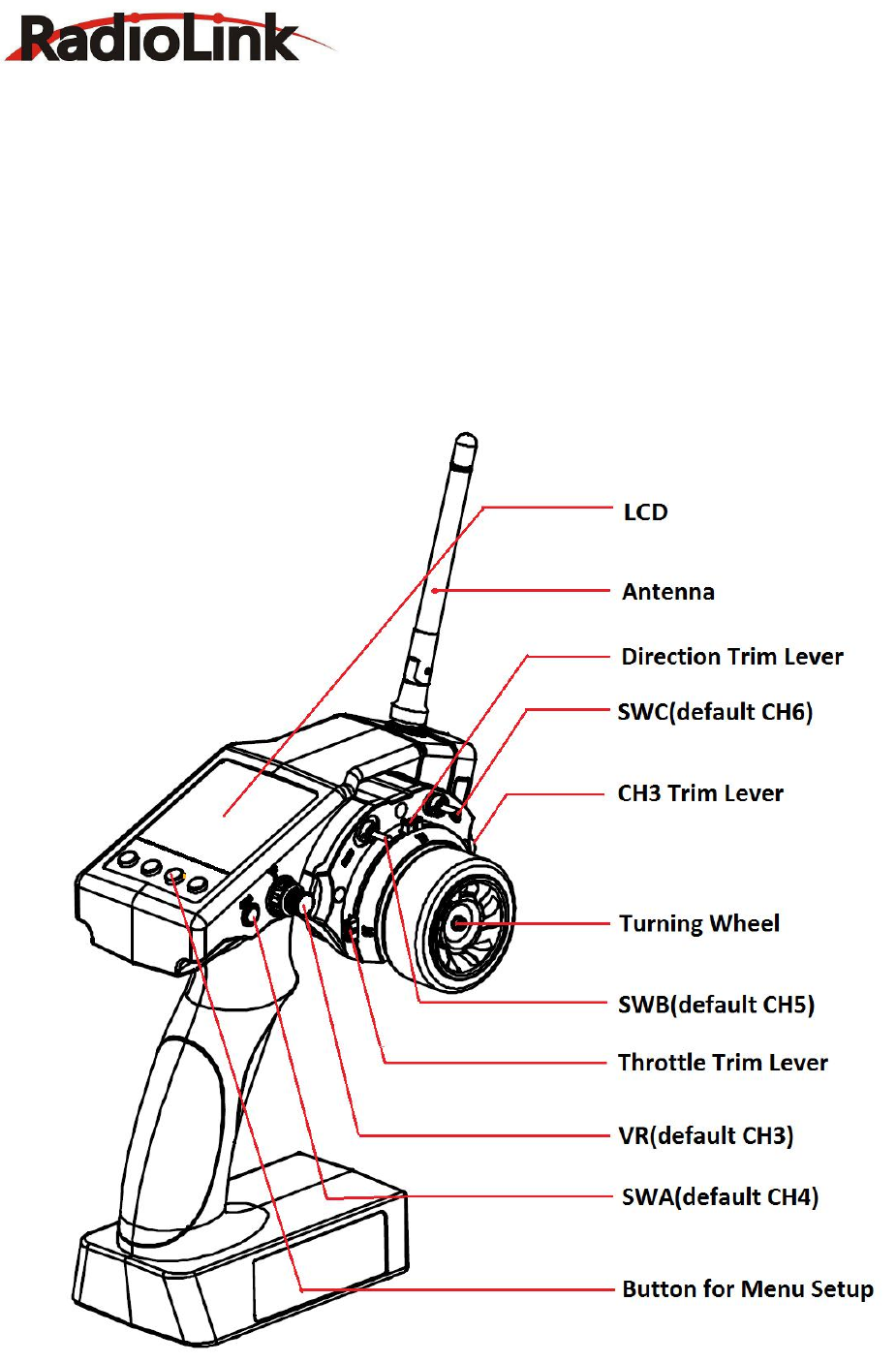 RadioLink

LCD

Antenna

Direction Trim Lever

SWC(default CH6)

CH3 Trim Lever

Turning Wheel

SWB(default CH5)

Throttle Trim Lever

VR(default CH3)

SWA(default CH4)

Button for Menu Setup