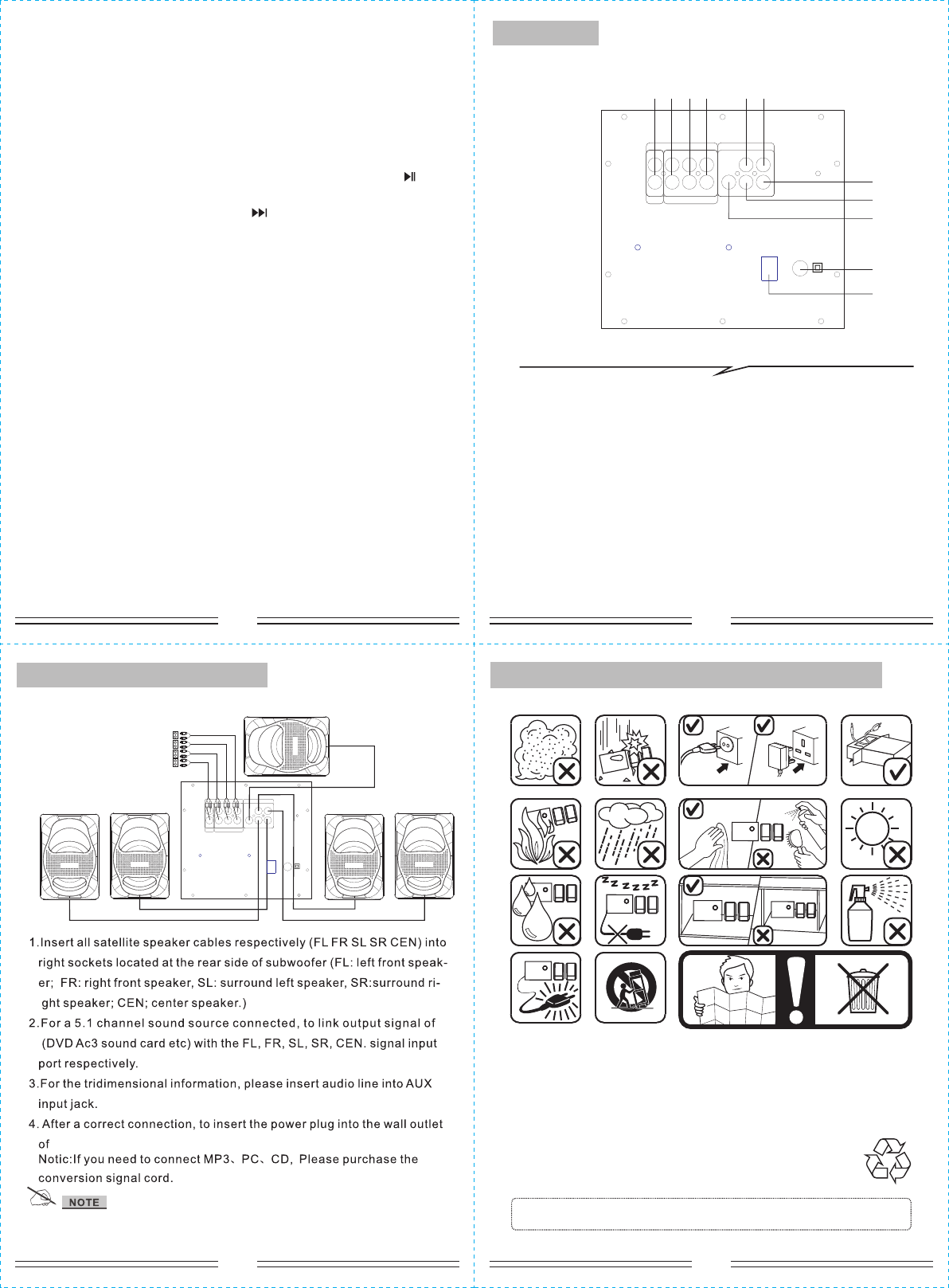 1.Insert all satellite speaker cables respectively (FL FR SL SR CEN) into right sockets located at the rear side of subwoofer (FL: left front speaker; FR: right front speaker, SL: surround left speaker, SR:surround right speaker; CEN; center speaker.)

2.For a 5.1 channel sound source connected, to link output signal of (DVD Ac3 sound card etc) with the FL, FR, SL, SR, CEN. signal input port respectively.

3.For the tridimensional information, please insert audio line into AUX input jack.

4. After a correct connection, to insert the power plug into the wall outlet of

Notic:If you need to connect MP3、PC、CD, Please purchase the conversion signal cord.

NOTE