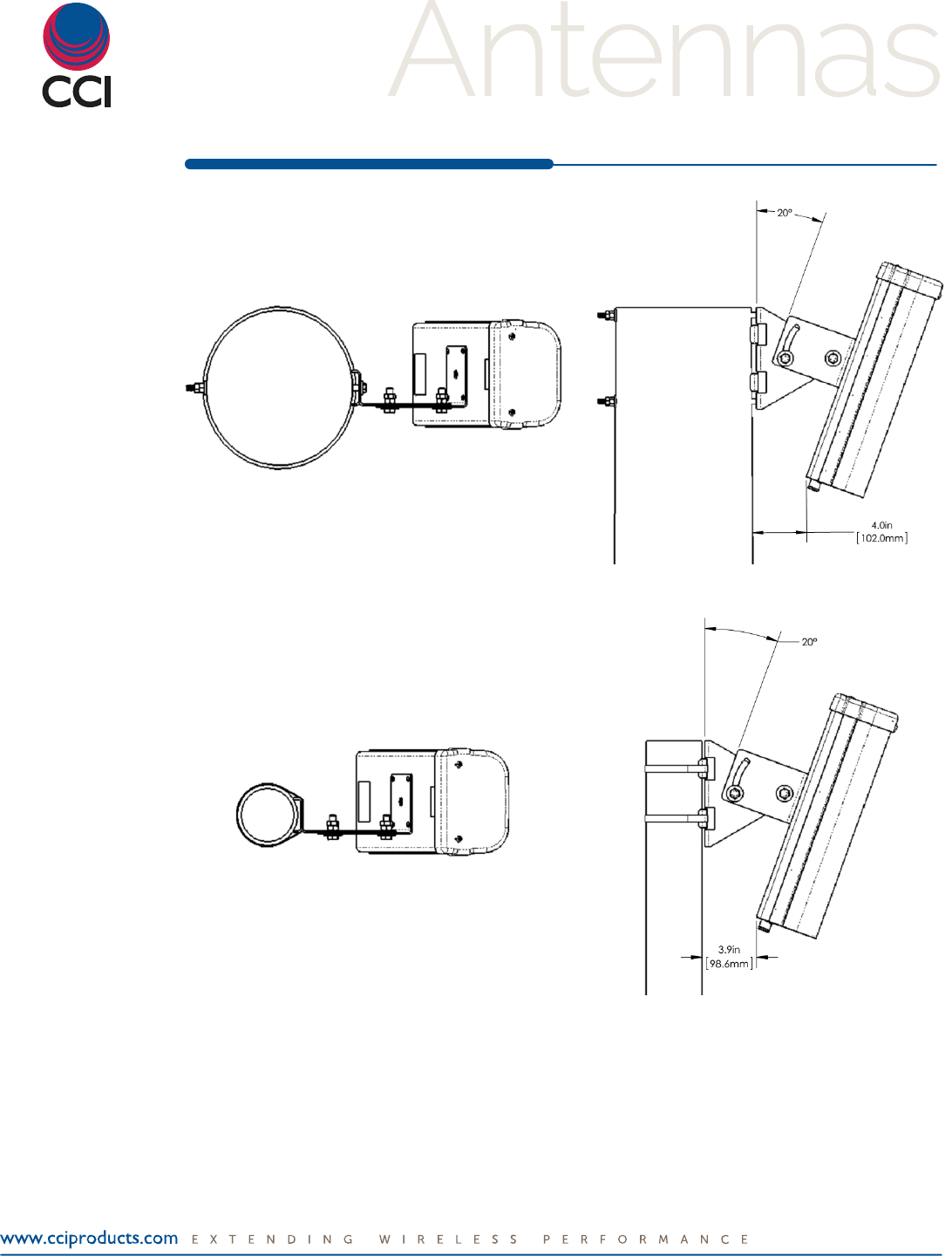 CCI

Antennas

20°

4.0in
[102.0mm]

20°

3.9in
[98.6mm]

www.cciproducts.com EXTENDING WIRELESS PERFORMANCE