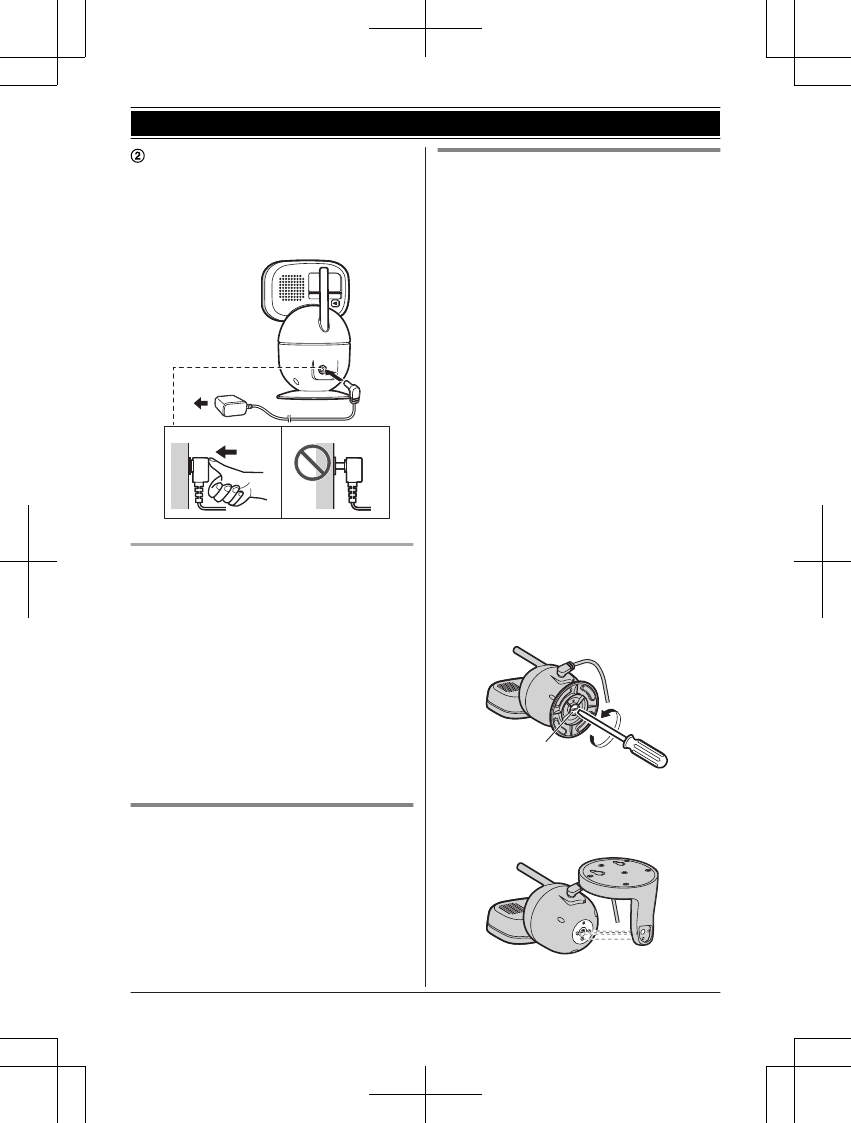 ②