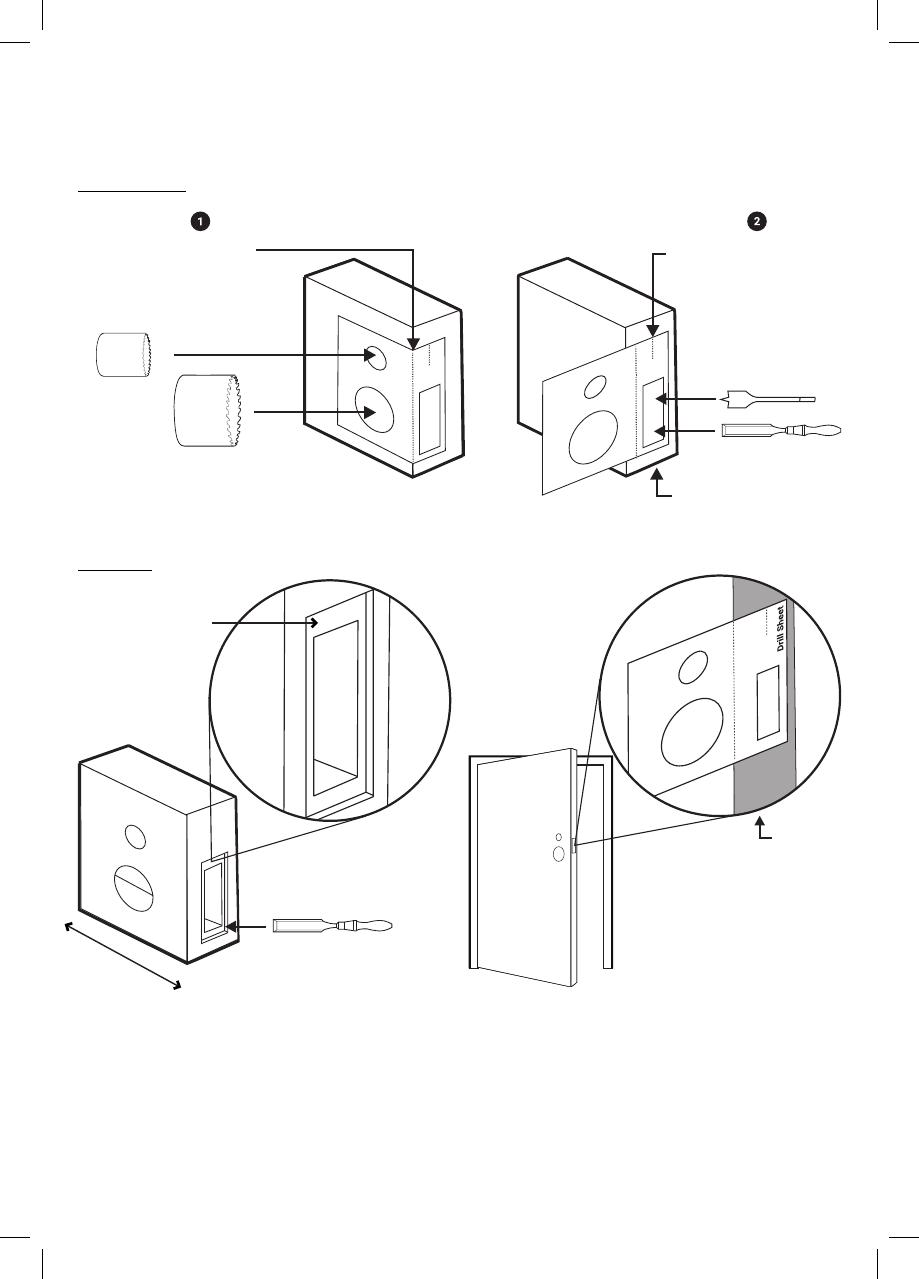 1

2

Drill Sheet