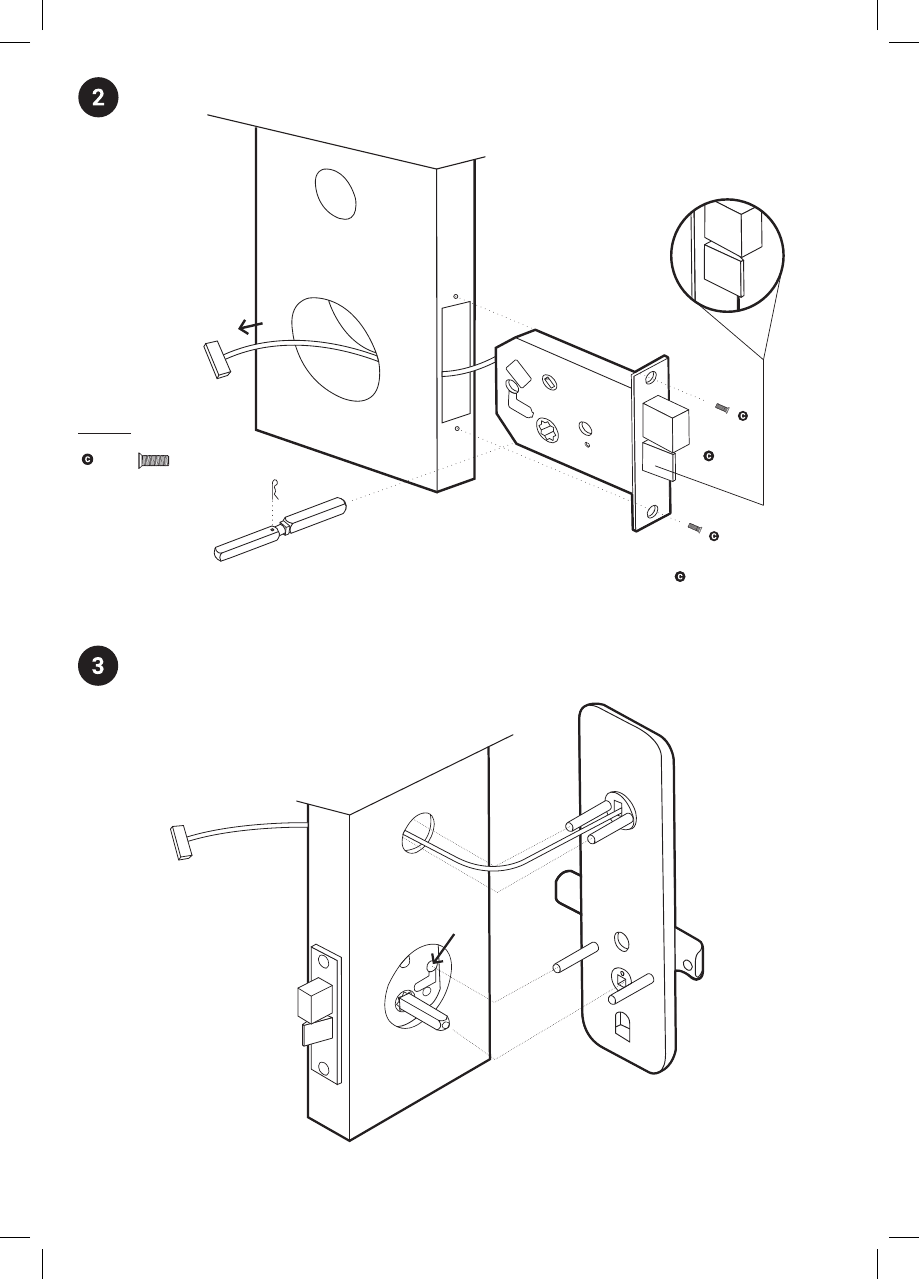 2

C

C

C

C

C

3