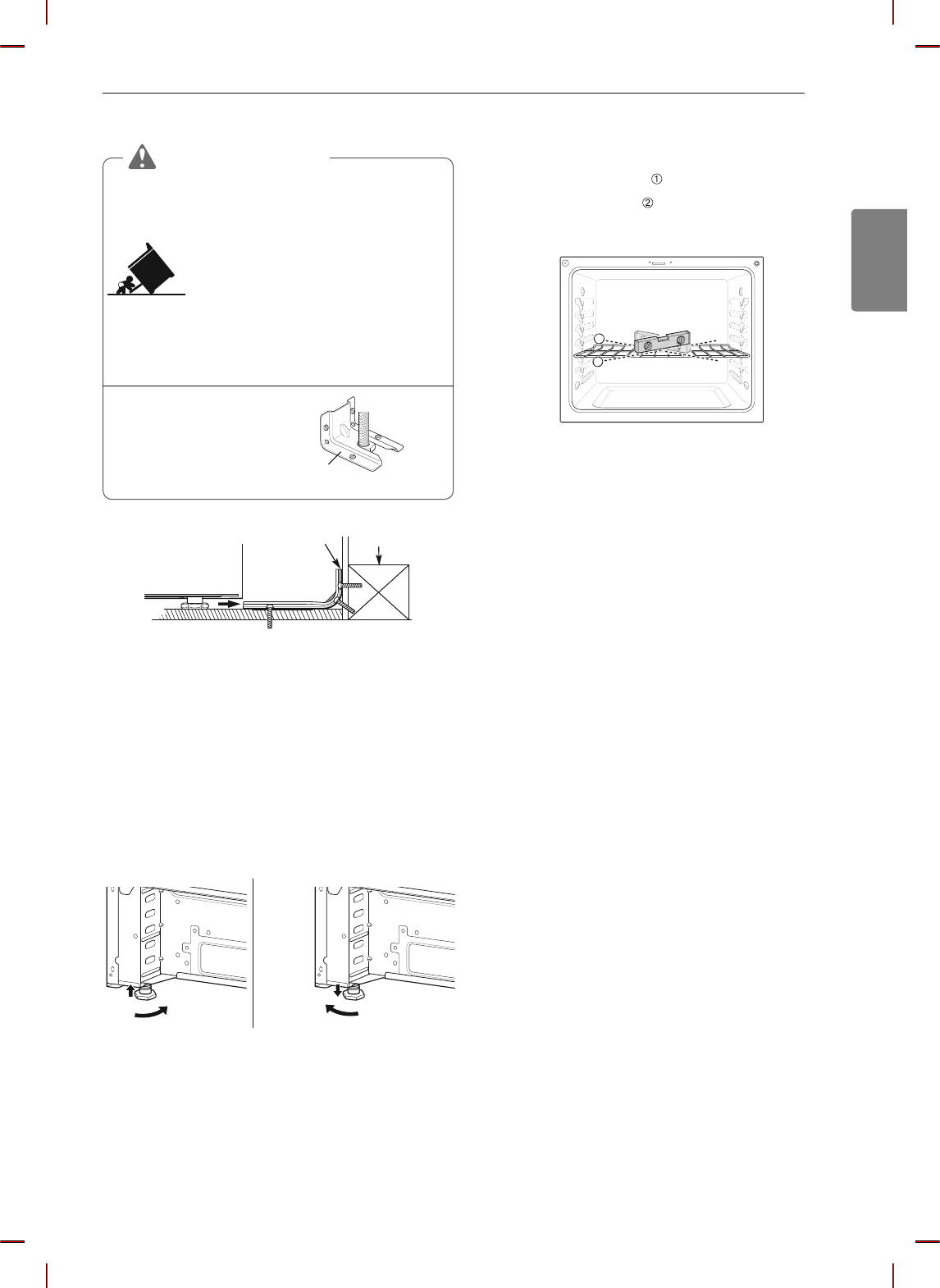 ①

②