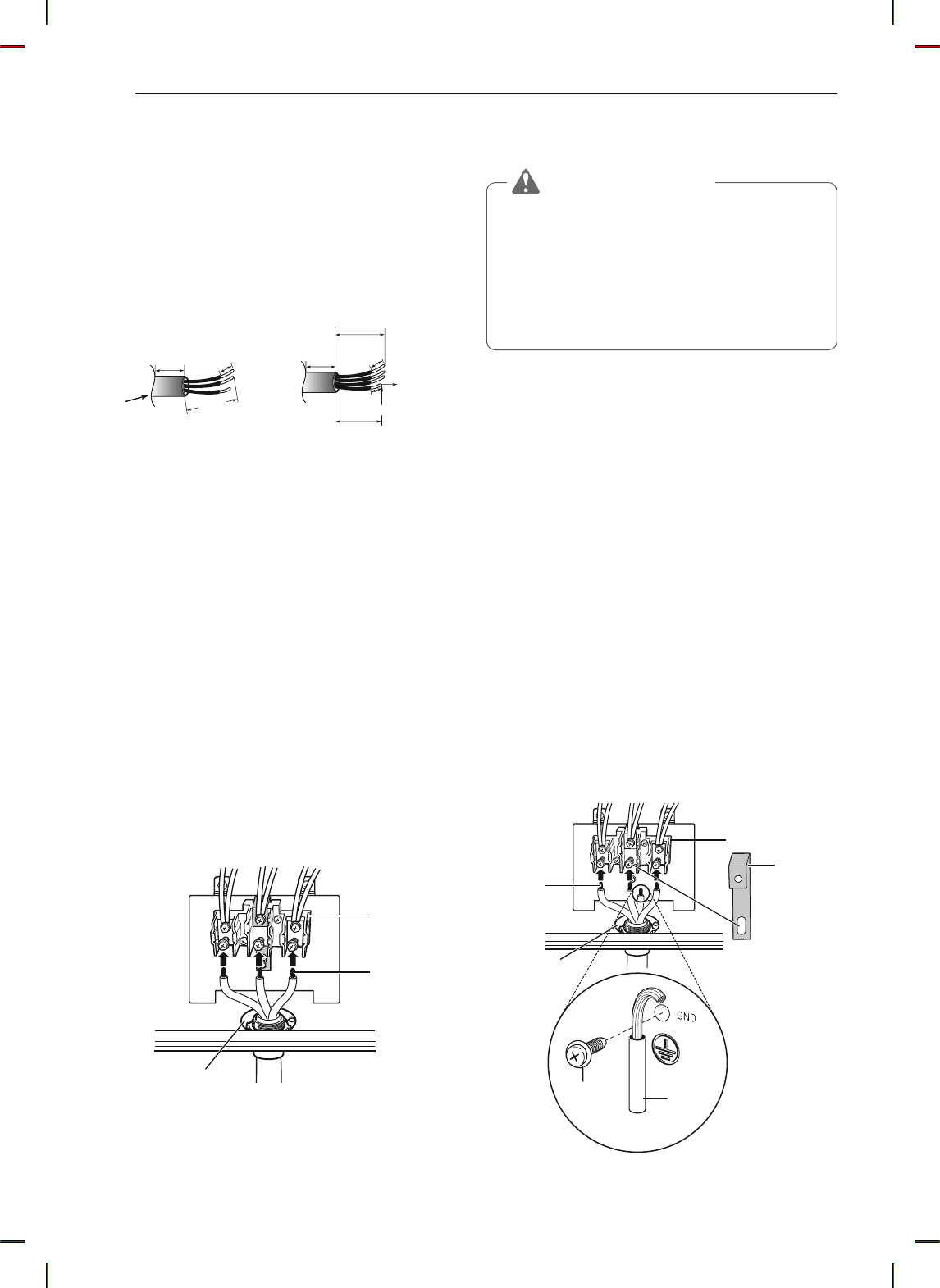 GND