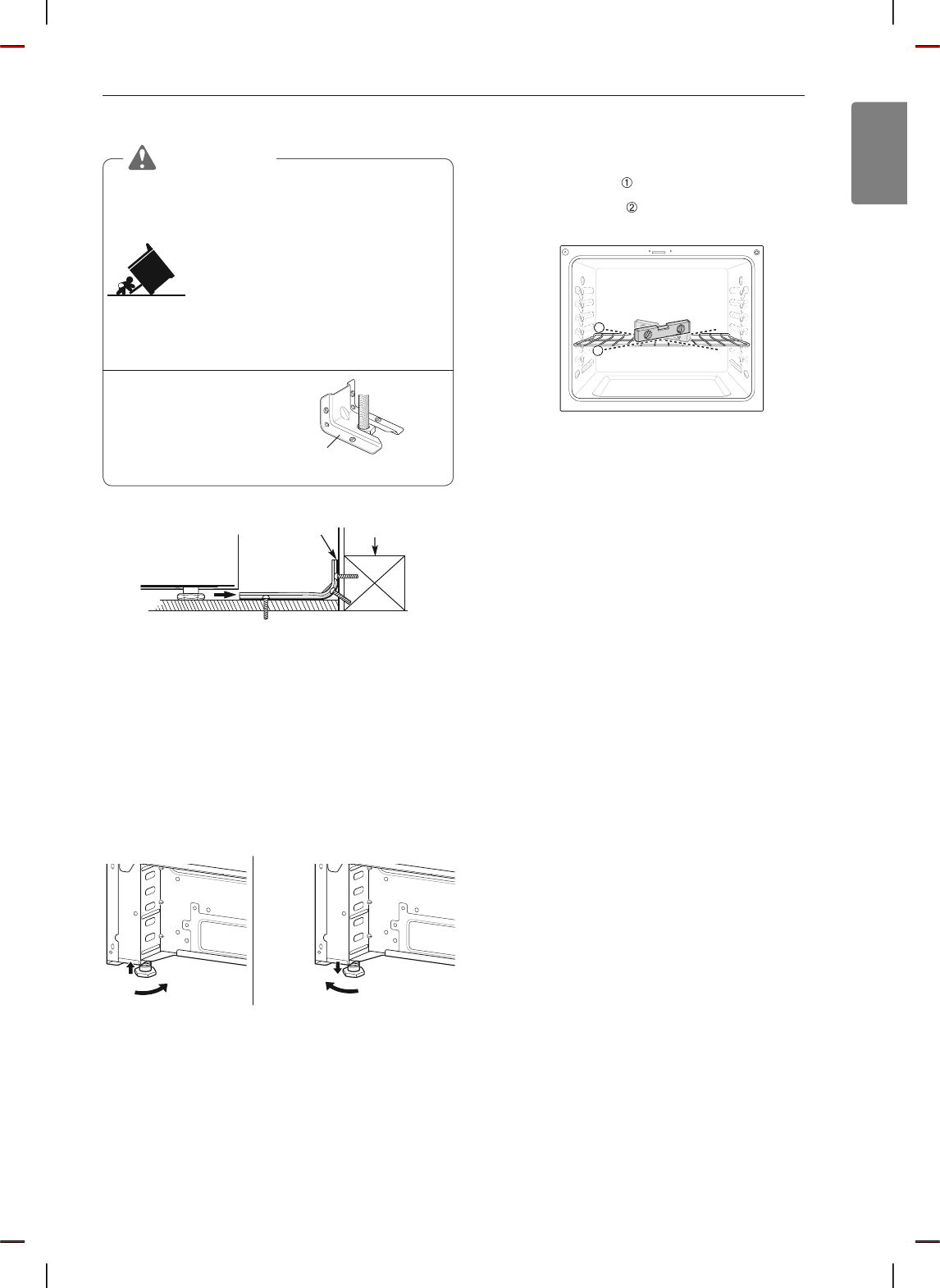 ①

②