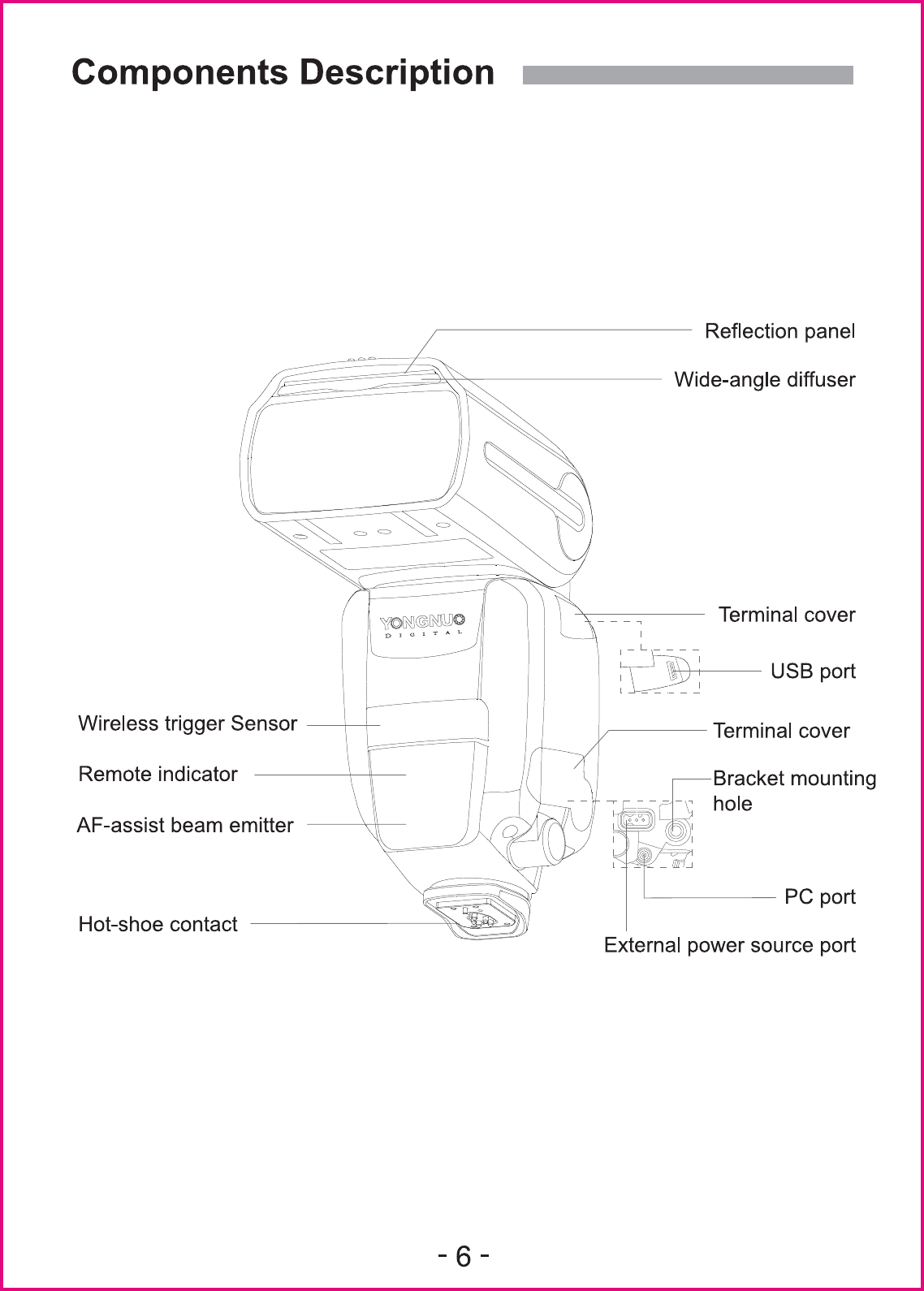 Components Description

Reflection panel

Wide-angle diffuser

YONGNUO
DIGITAL

Terminal cover

USB port

Wireless trigger Sensor

Terminal cover

Remote indicator

Bracket mounting hole

AF-assist beam emitter

PC port

Hot-shoe contact

External power source port

- 6 -