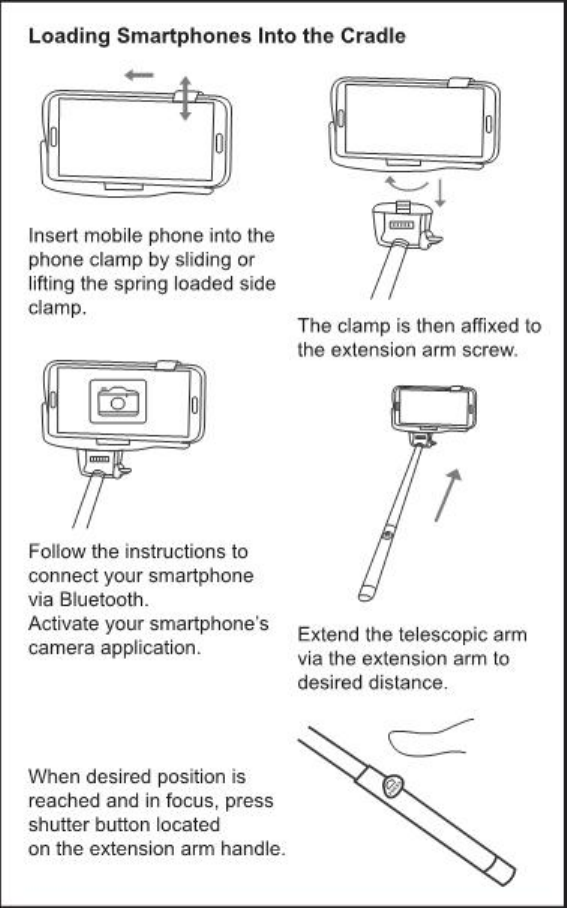 Loading Smartphones Into the Cradle

Insert mobile phone into the phone clamp by sliding or lifting the spring loaded side clamp.

The clamp is then affixed to the extension arm screw.

Follow the instructions to connect your smartphone via Bluetooth.
Activate your smartphone's camera application.

Extend the telescopic arm via the extension arm to desired distance.

When desired position is reached and in focus, press shutter button located on the extension arm handle.