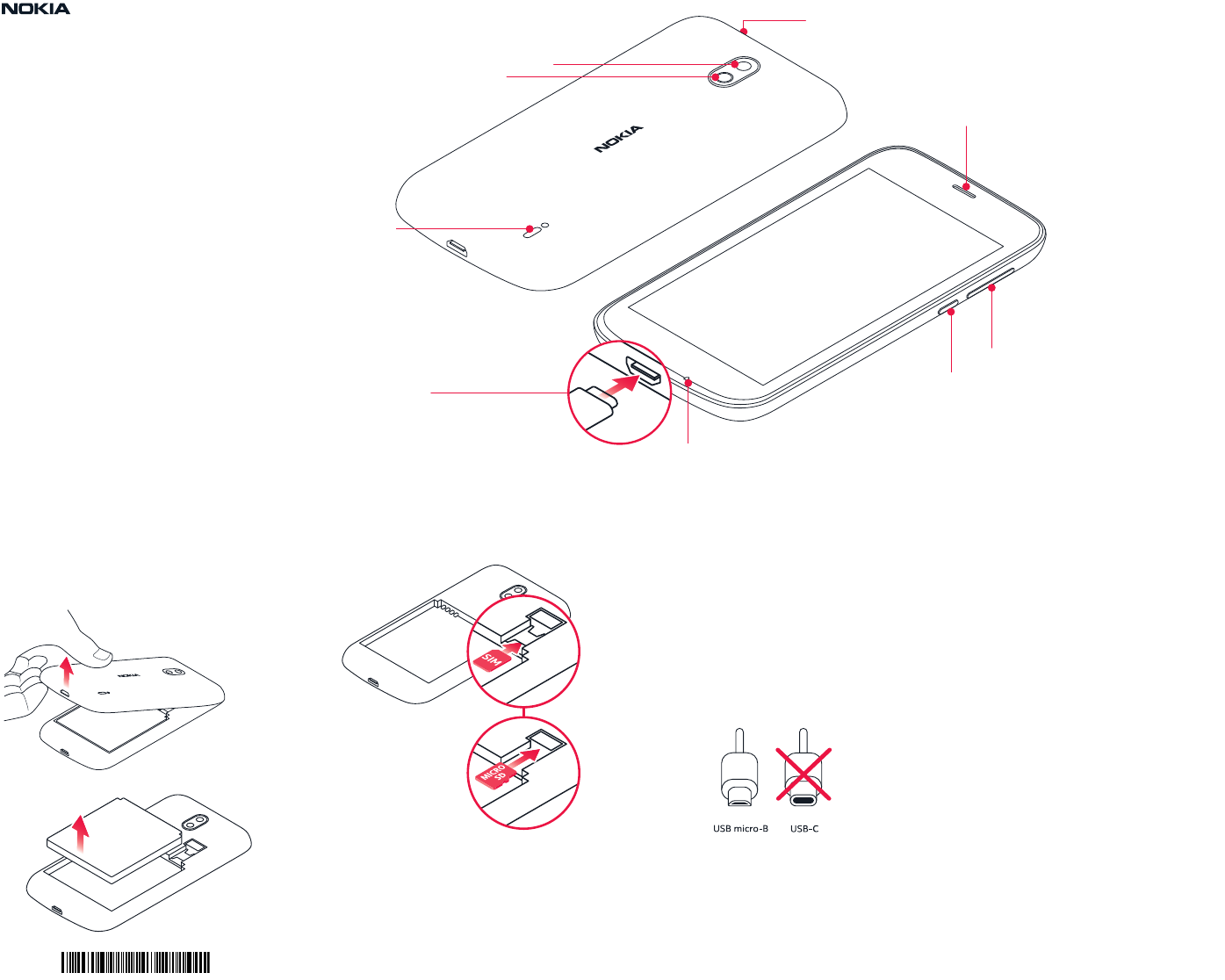 NOKIA

NOKIA

NOKIA

SIM

MICRO SD

USB micro-B

USB-C