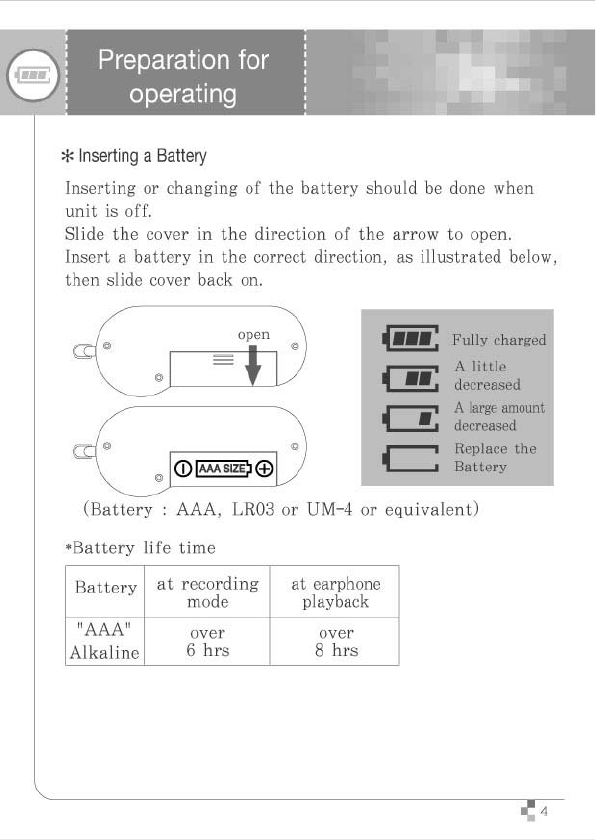 Preparation for operating

✻ Inserting a Battery

Inserting or changing of the battery should be done when unit is off.
Slide the cover in the direction of the arrow to open.
Insert a battery in the correct direction, as illustrated below, then slide cover back on.

open

AAA SIZE

Fully charged

A little decreased

A large amount decreased

Replace the Battery

(Battery : AAA, LR03 or UM-4 or equivalent)

*Battery life time

| Battery | at recording mode | at earphone playback |
|---|---|---|
| "AAA" Alkaline | over 6 hrs | over 8 hrs |

4