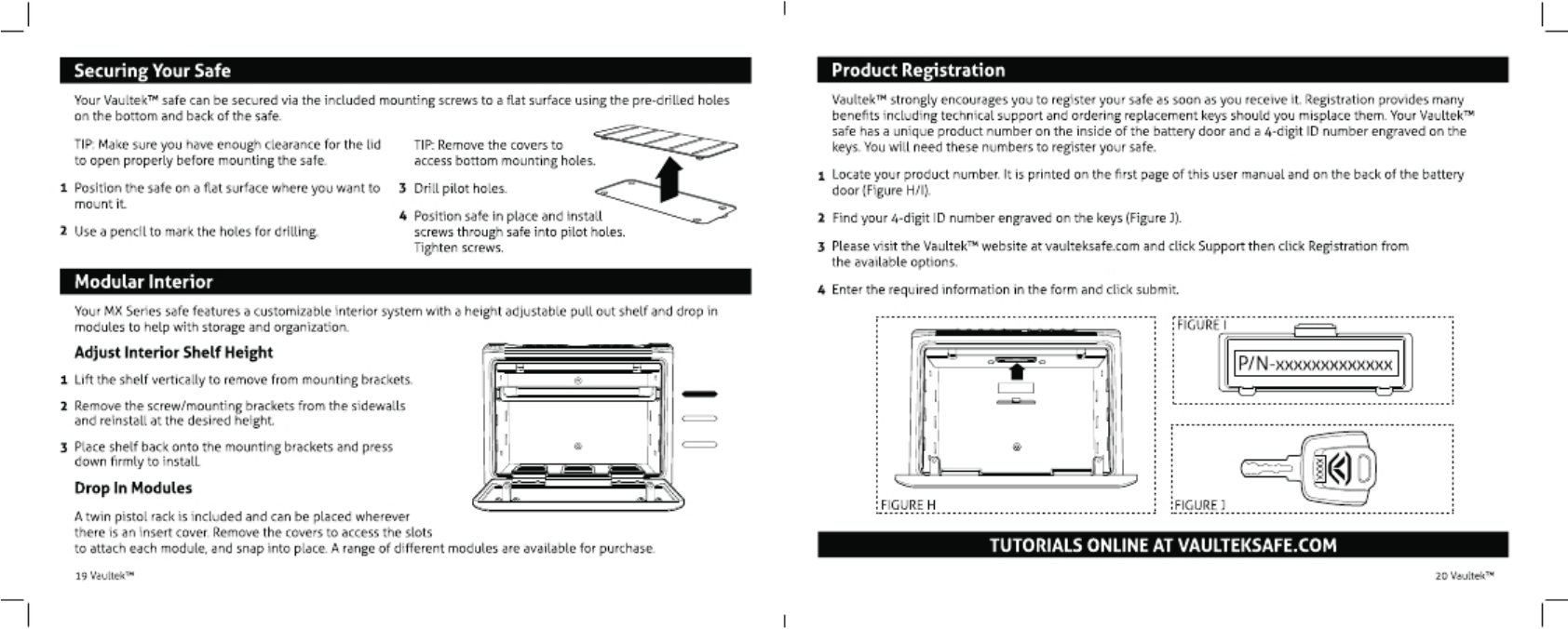 Securing Your Safe

Your Vaultek™ safe can be secured via the included mounting screws to a flat surface using the pre-drilled holes on the bottom and back of the safe.

TIP: Make sure you have enough clearance for the lid to open properly before mounting the safe.

1 Position the safe on a flat surface where you want to mount it.

2 Use a pencil to mark the holes for drilling.

TIP: Remove the covers to access bottom mounting holes.

3 Drill pilot holes.

4 Position safe in place and install screws through safe into pilot holes. Tighten screws.

Modular Interior

Your MX Series safe features a customizable interior system with a height adjustable pull out shelf and drop in modules to help with storage and organization.

Adjust Interior Shelf Height

1 Lift the shelf vertically to remove from mounting brackets.

2 Remove the screw/mounting brackets from the sidewalls and reinstall at the desired height.

3 Place shelf back onto the mounting brackets and press down firmly to install.

Drop In Modules

A twin pistol rack is included and can be placed wherever there is an insert cover. Remove the covers to access the slots to attach each module, and snap into place. A range of different modules are available for purchase.

19 Vaultek™

Product Registration

Vaultek™ strongly encourages you to register your safe as soon as you receive it. Registration provides many benefits including technical support and ordering replacement keys should you misplace them. Your Vaultek™ safe has a unique product number on the inside of the battery door and a 4-digit ID number engraved on the keys. You will need these numbers to register your safe.

1 Locate your product number. It is printed on the first page of this user manual and on the back of the battery door (Figure H/I).

2 Find your 4-digit ID number engraved on the keys (Figure J).

3 Please visit the Vaultek™ website at vaulteksafe.com and click Support then click Registration from the available options.

4 Enter the required information in the form and click submit.

FIGURE H

FIGURE I

P/N-xxxxxxxxxxxxx

FIGURE J

TUTORIALS ONLINE AT VAULTEKSAFE.COM

20 Vaultek™