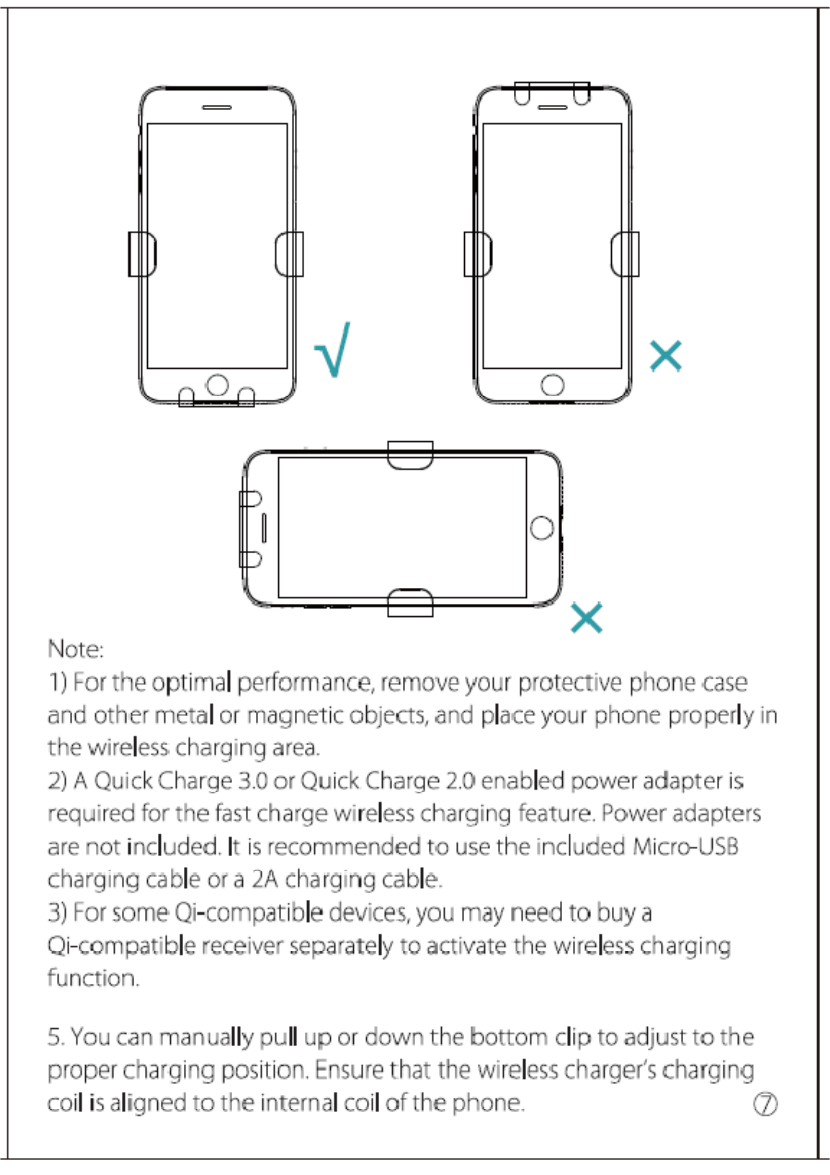 √

×

×

Note:
1) For the optimal performance, remove your protective phone case and other metal or magnetic objects, and place your phone properly in the wireless charging area.
2) A Quick Charge 3.0 or Quick Charge 2.0 enabled power adapter is required for the fast charge wireless charging feature. Power adapters are not included. It is recommended to use the included Micro-USB charging cable or a 2A charging cable.
3) For some Qi-compatible devices, you may need to buy a Qi-compatible receiver separately to activate the wireless charging function.

5. You can manually pull up or down the bottom clip to adjust to the proper charging position. Ensure that the wireless charger's charging coil is aligned to the internal coil of the phone.

⑦