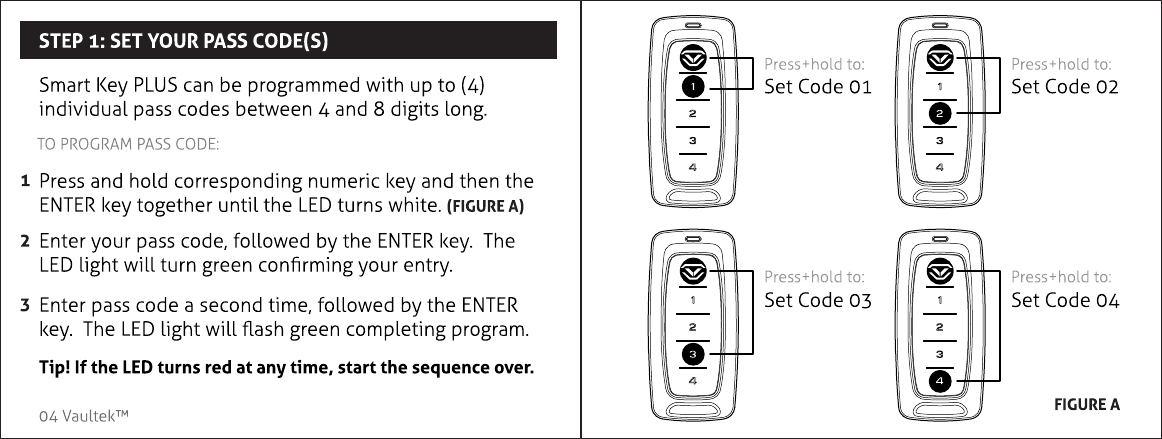 STEP 1: SET YOUR PASS CODE(S)

Smart Key PLUS can be programmed with up to (4) individual pass codes between 4 and 8 digits long.

TO PROGRAM PASS CODE:

1 Press and hold corresponding numeric key and then the ENTER key together until the LED turns white. (FIGURE A)

2 Enter your pass code, followed by the ENTER key. The LED light will turn green confirming your entry.

3 Enter pass code a second time, followed by the ENTER key. The LED light will flash green completing program.

Tip! If the LED turns red at any time, start the sequence over.

04 Vaultek™

1
2
3
4
Press+hold to:
Set Code 01

1
2
3
4
Press+hold to:
Set Code 02

1
2
3
4
Press+hold to:
Set Code 03

1
2
3
4
Press+hold to:
Set Code 04

FIGURE A