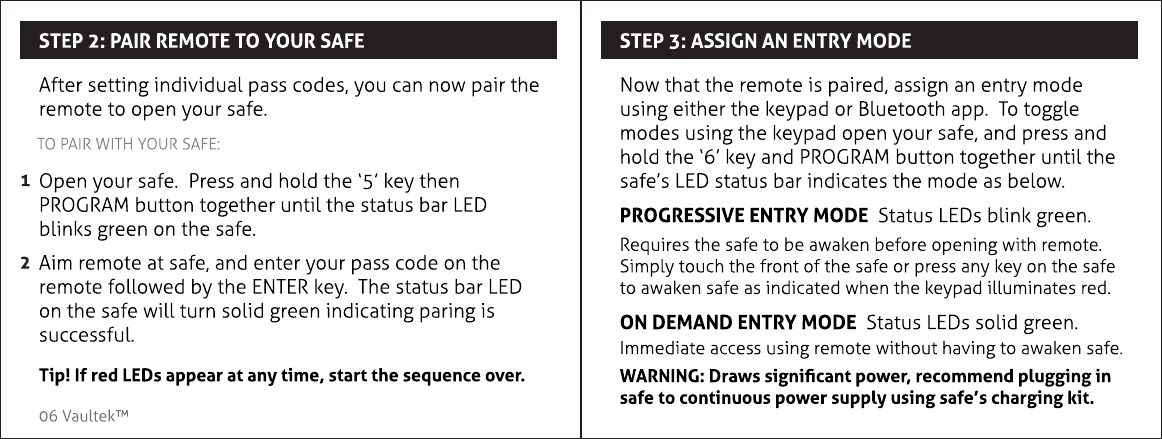 STEP 2: PAIR REMOTE TO YOUR SAFE

After setting individual pass codes, you can now pair the remote to open your safe.

TO PAIR WITH YOUR SAFE:

1 Open your safe. Press and hold the '5' key then PROGRAM button together until the status bar LED blinks green on the safe.

2 Aim remote at safe, and enter your pass code on the remote followed by the ENTER key. The status bar LED on the safe will turn solid green indicating paring is successful.

Tip! If red LEDs appear at any time, start the sequence over.

06 Vaultek™

STEP 3: ASSIGN AN ENTRY MODE

Now that the remote is paired, assign an entry mode using either the keypad or Bluetooth app. To toggle modes using the keypad open your safe, and press and hold the '6' key and PROGRAM button together until the safe's LED status bar indicates the mode as below.

PROGRESSIVE ENTRY MODE Status LEDs blink green.

Requires the safe to be awaken before opening with remote. Simply touch the front of the safe or press any key on the safe to awaken safe as indicated when the keypad illuminates red.

ON DEMAND ENTRY MODE Status LEDs solid green.

Immediate access using remote without having to awaken safe.

WARNING: Draws significant power, recommend plugging in safe to continuous power supply using safe's charging kit.