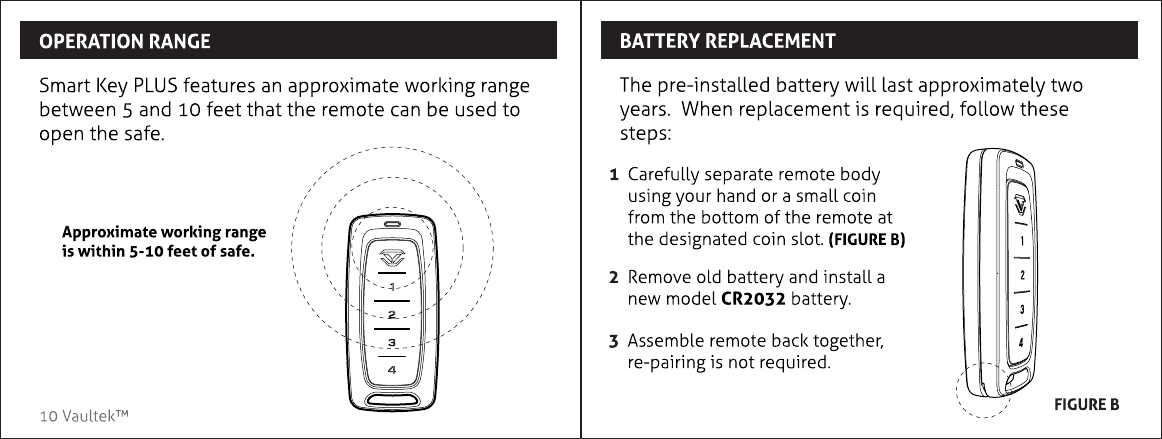 OPERATION RANGE

Smart Key PLUS features an approximate working range between 5 and 10 feet that the remote can be used to open the safe.

Approximate working range is within 5-10 feet of safe.

1
2
3
4

10 Vaultek™

BATTERY REPLACEMENT

The pre-installed battery will last approximately two years. When replacement is required, follow these steps:

1 Carefully separate remote body using your hand or a small coin from the bottom of the remote at the designated coin slot. (FIGURE B)

2 Remove old battery and install a new model CR2032 battery.

3 Assemble remote back together, re-pairing is not required.

1
2
3
4

FIGURE B