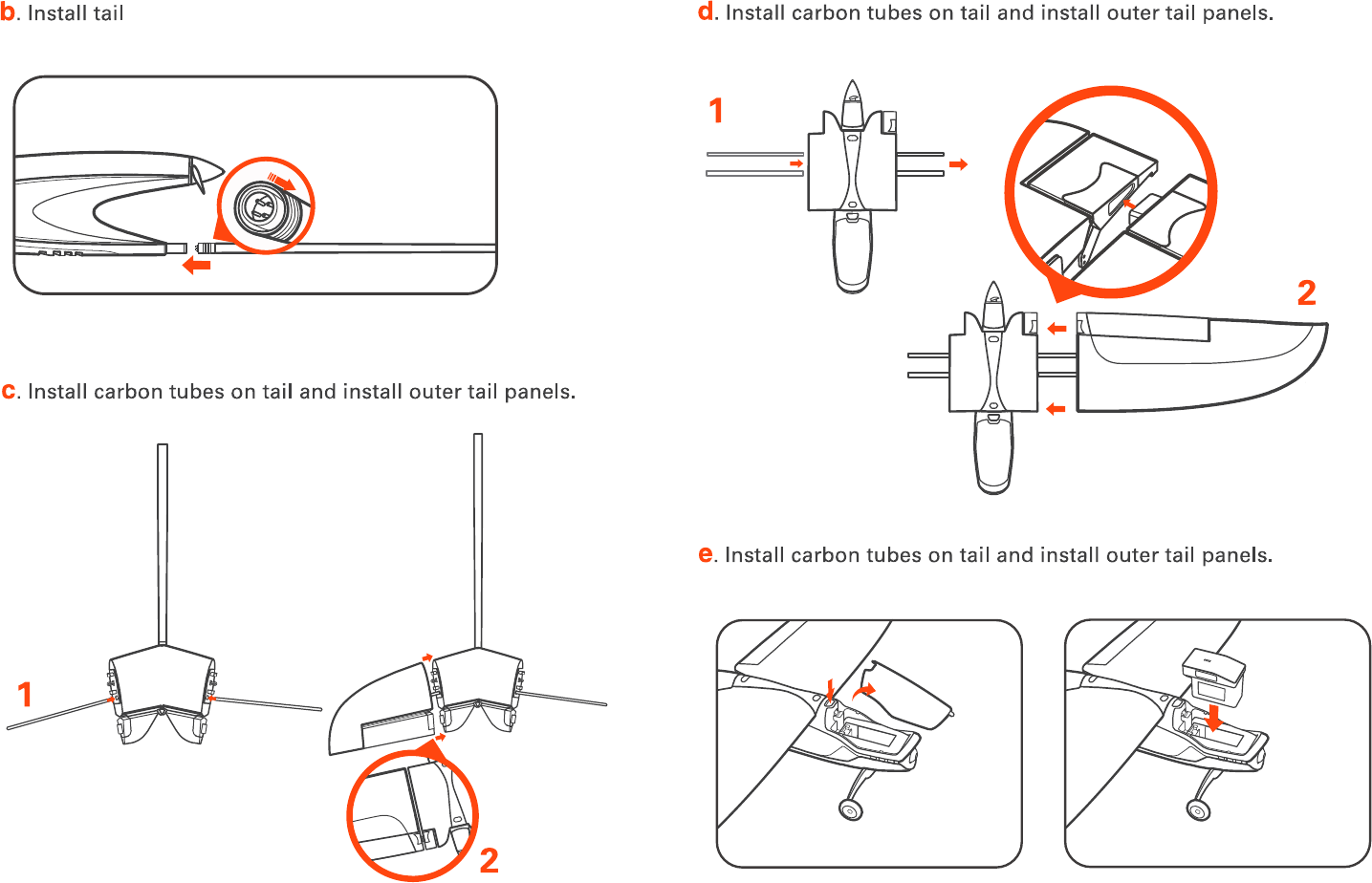 b. Install tail

c. Install carbon tubes on tail and install outer tail panels.

1

2

d. Install carbon tubes on tail and install outer tail panels.

1

2

e. Install carbon tubes on tail and install outer tail panels.