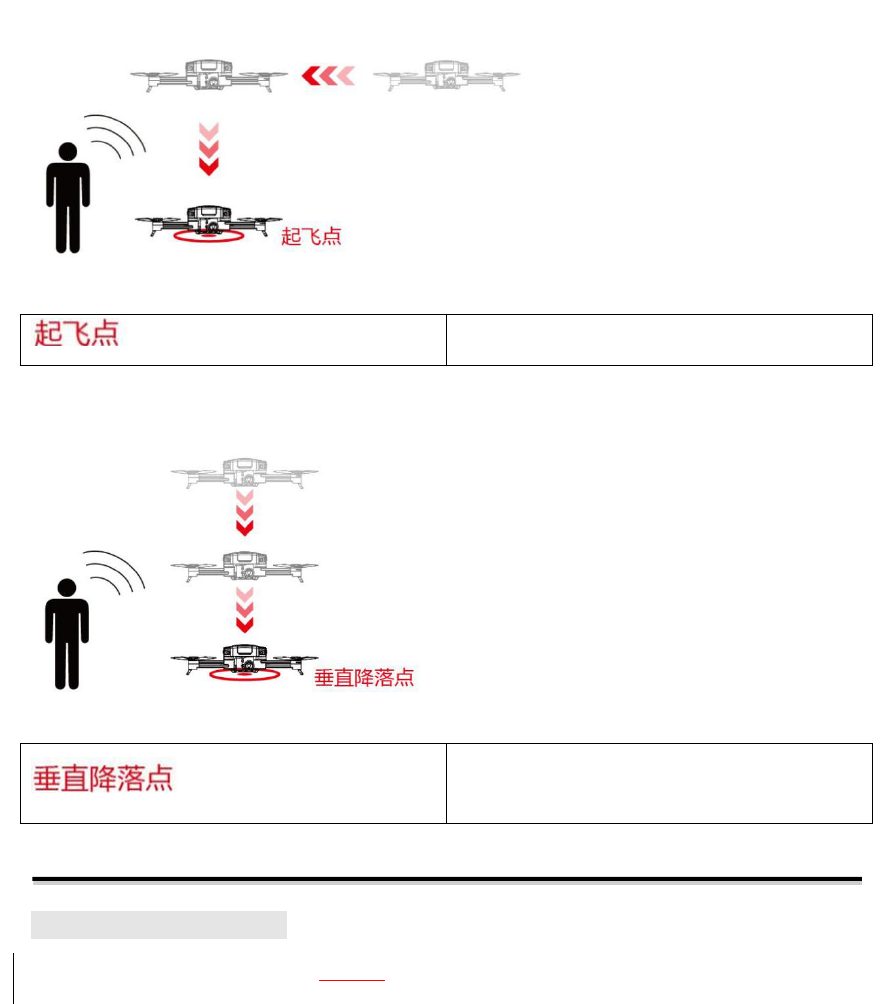 起飞点

| 起飞点 | |
|---|---|

垂直降落点

| 垂直降落点 | |
|---|---|