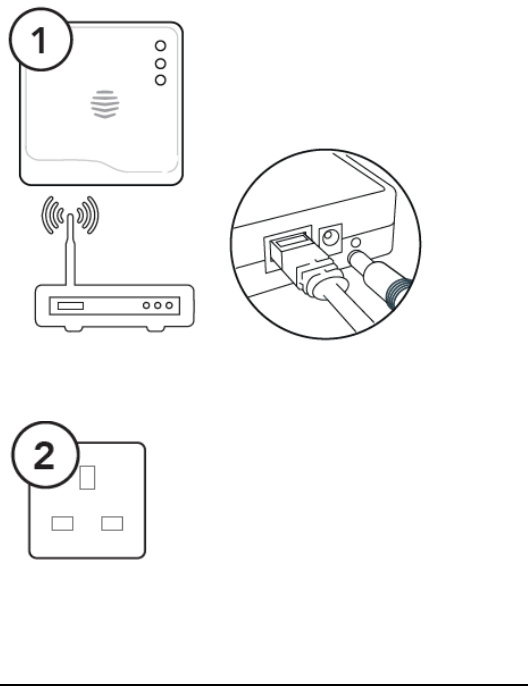 1

2