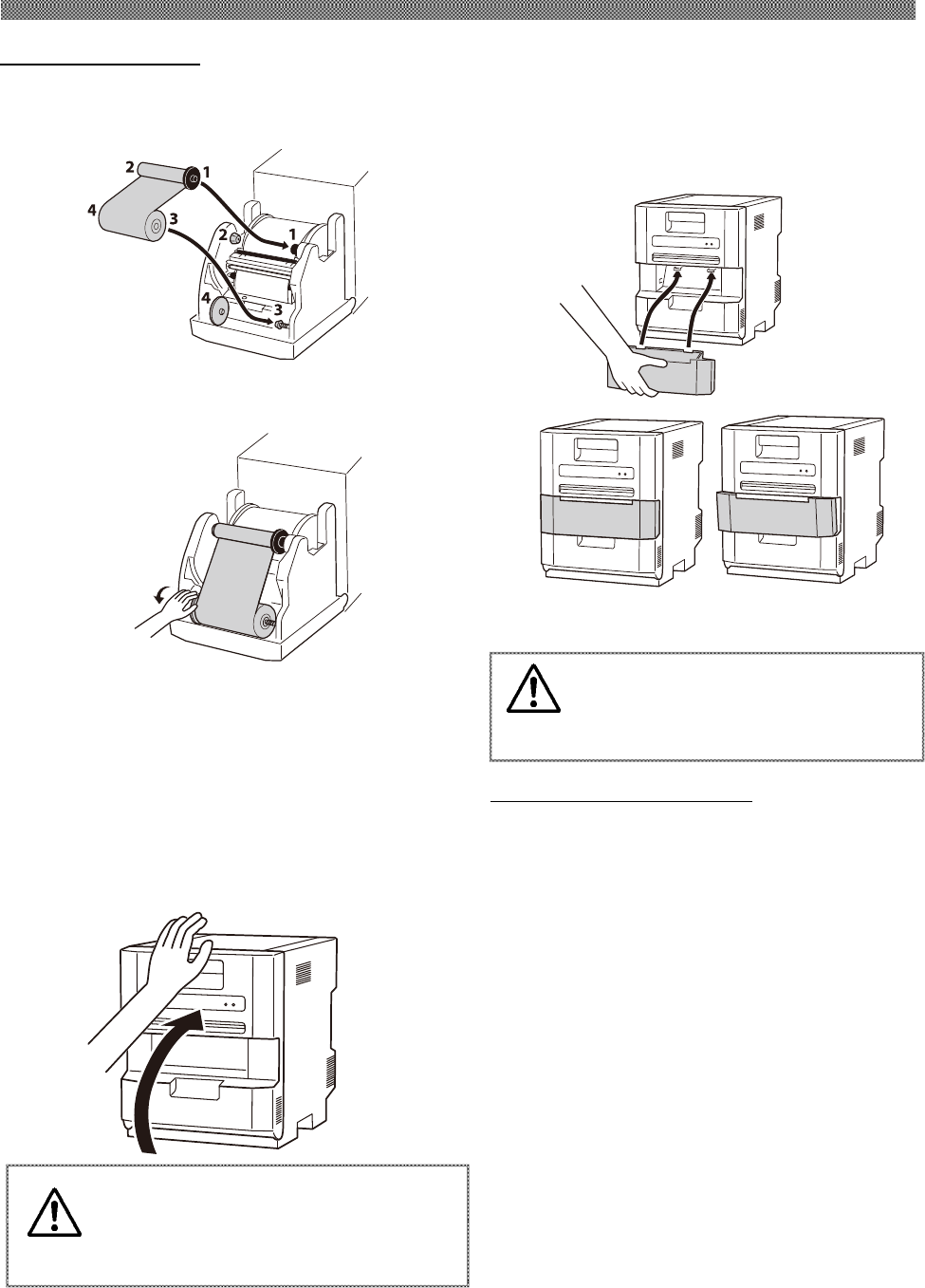 2
1
4
3
2
1
4
3