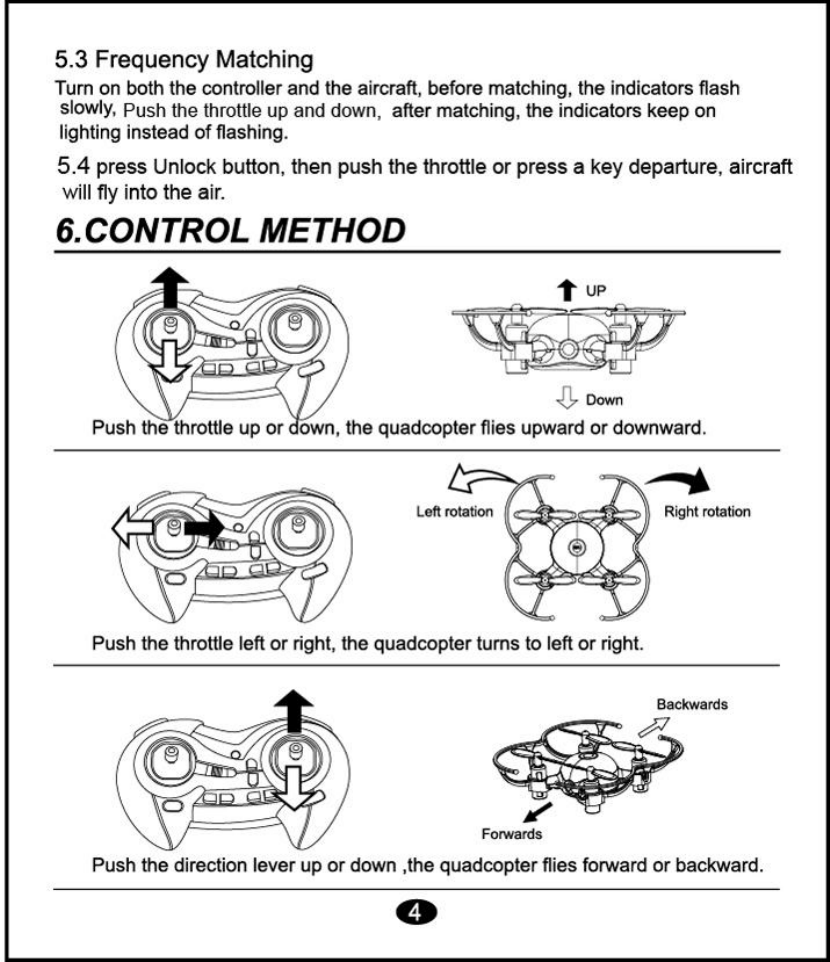 5.3 Frequency Matching

Turn on both the controller and the aircraft, before matching, the indicators flash slowly, Push the throttle up and down, after matching, the indicators keep on lighting instead of flashing.

5.4 press Unlock button, then push the throttle or press a key departure, aircraft will fly into the air.

6.CONTROL METHOD

UP

Down

Push the throttle up or down, the quadcopter flies upward or downward.

Left rotation

Right rotation

Push the throttle left or right, the quadcopter turns to left or right.

Backwards

Forwards

Push the direction lever up or down ,the quadcopter flies forward or backward.

4