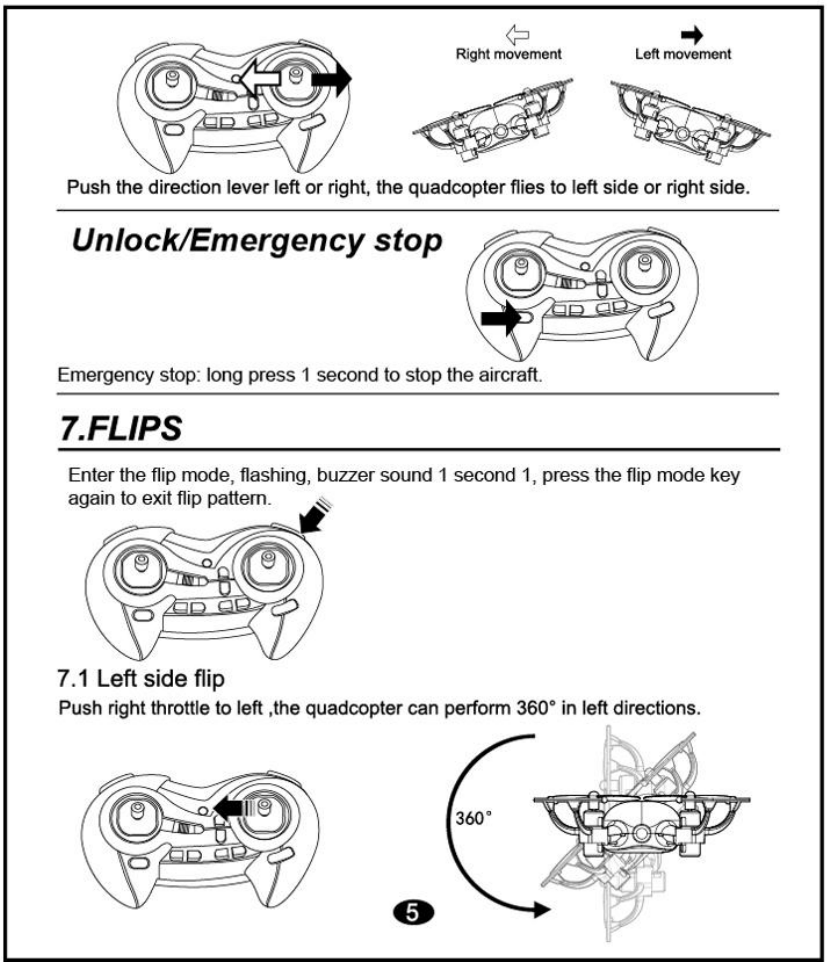 Right movement

Left movement

Push the direction lever left or right, the quadcopter flies to left side or right side.

Unlock/Emergency stop

Emergency stop: long press 1 second to stop the aircraft.

7.FLIPS

Enter the flip mode, flashing, buzzer sound 1 second 1, press the flip mode key again to exit flip pattern.

7.1 Left side flip

Push right throttle to left ,the quadcopter can perform 360° in left directions.

360°

5