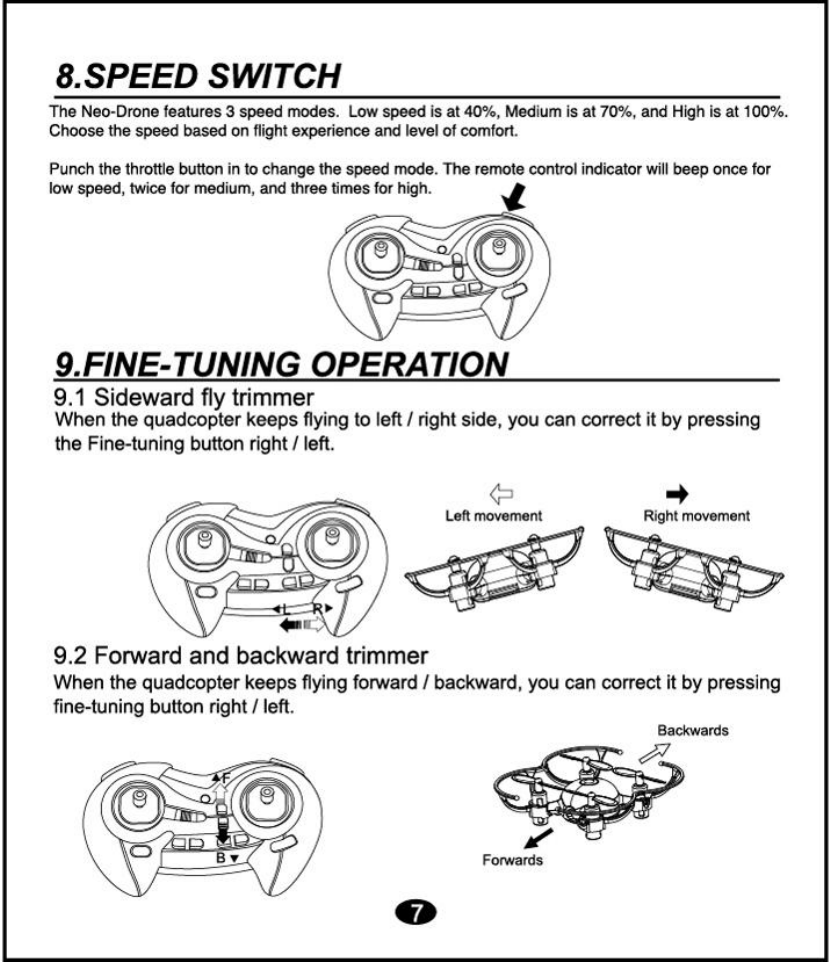 8.SPEED SWITCH

The Neo-Drone features 3 speed modes. Low speed is at 40%, Medium is at 70%, and High is at 100%. Choose the speed based on flight experience and level of comfort.

Punch the throttle button in to change the speed mode. The remote control indicator will beep once for low speed, twice for medium, and three times for high.

9.FINE-TUNING OPERATION

9.1 Sideward fly trimmer

When the quadcopter keeps flying to left / right side, you can correct it by pressing the Fine-tuning button right / left.

L R

Left movement

Right movement

9.2 Forward and backward trimmer

When the quadcopter keeps flying forward / backward, you can correct it by pressing fine-tuning button right / left.

F

B

Backwards

Forwards

7