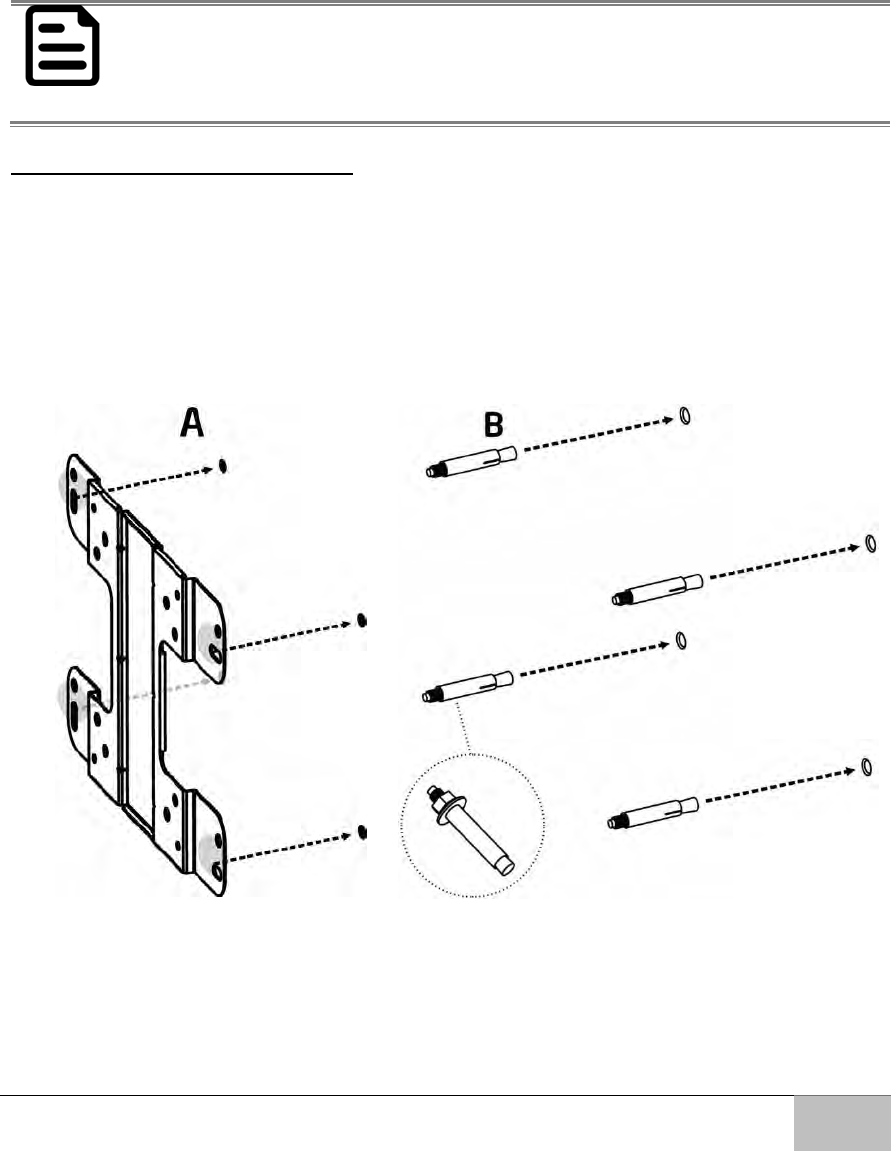 A

B