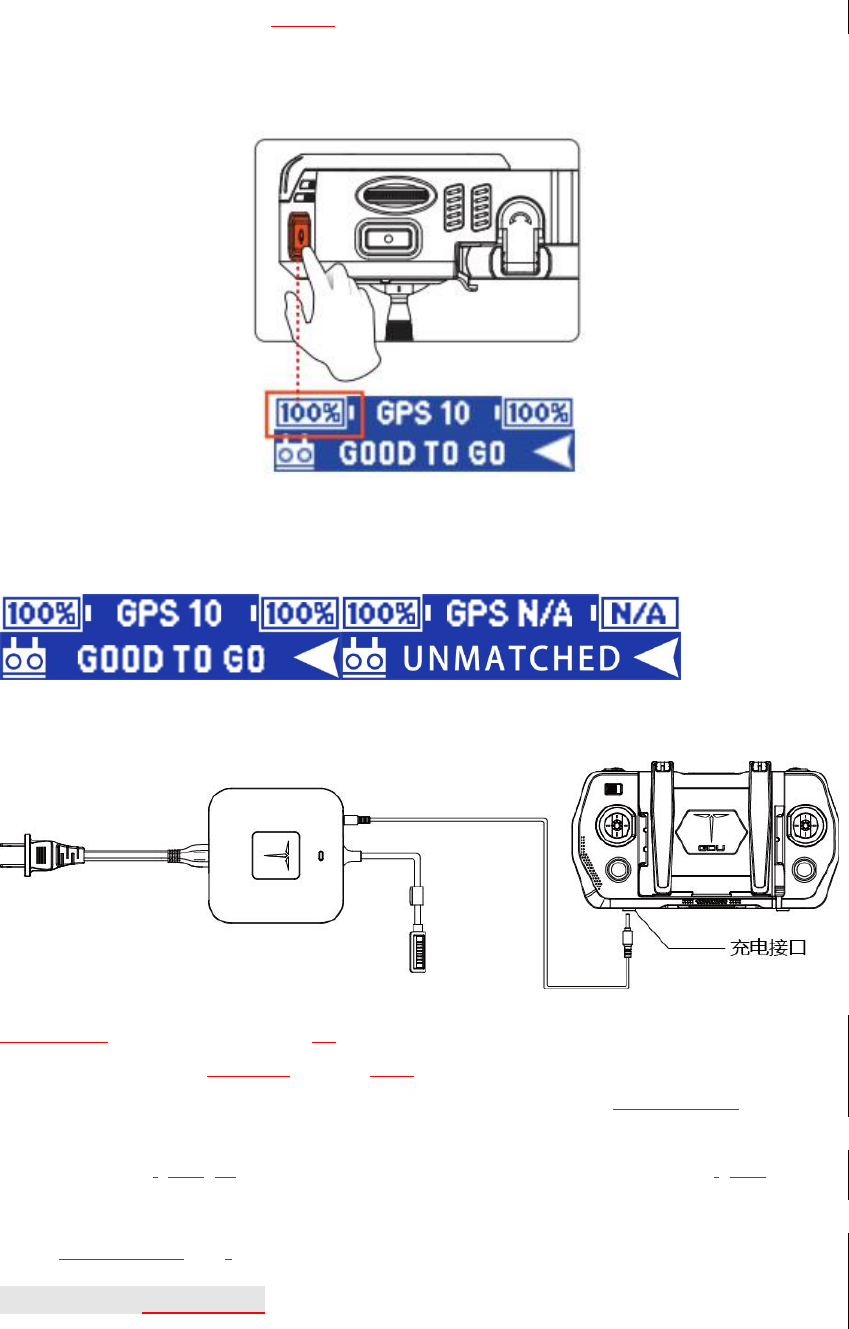 100% GPS 10 100%
GOOD TO GO

100% GPS 10 100%
GOOD TO GO

100% GPS N/A N/A
UNMATCHED

GDU

充电接口