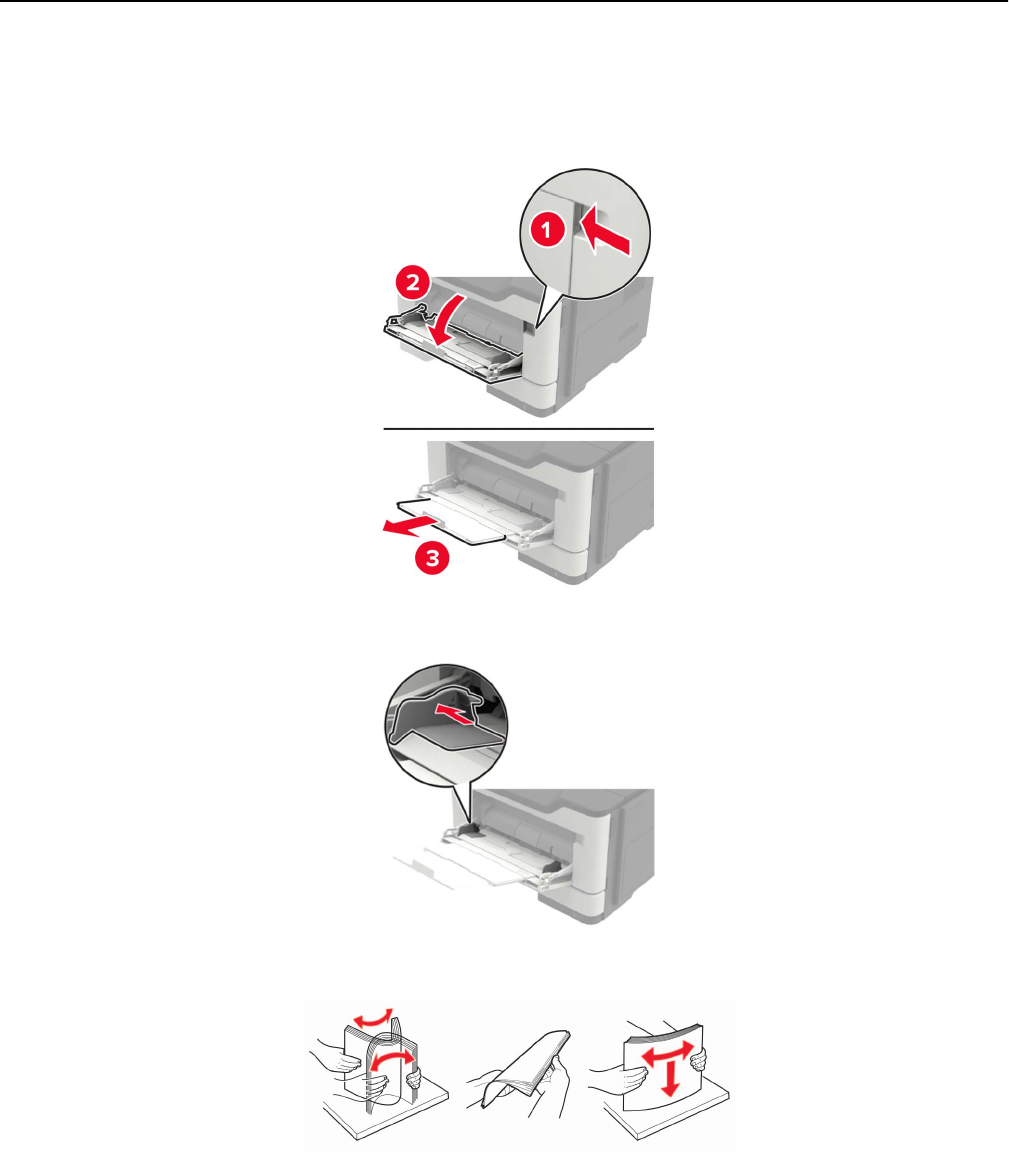 1

2

3