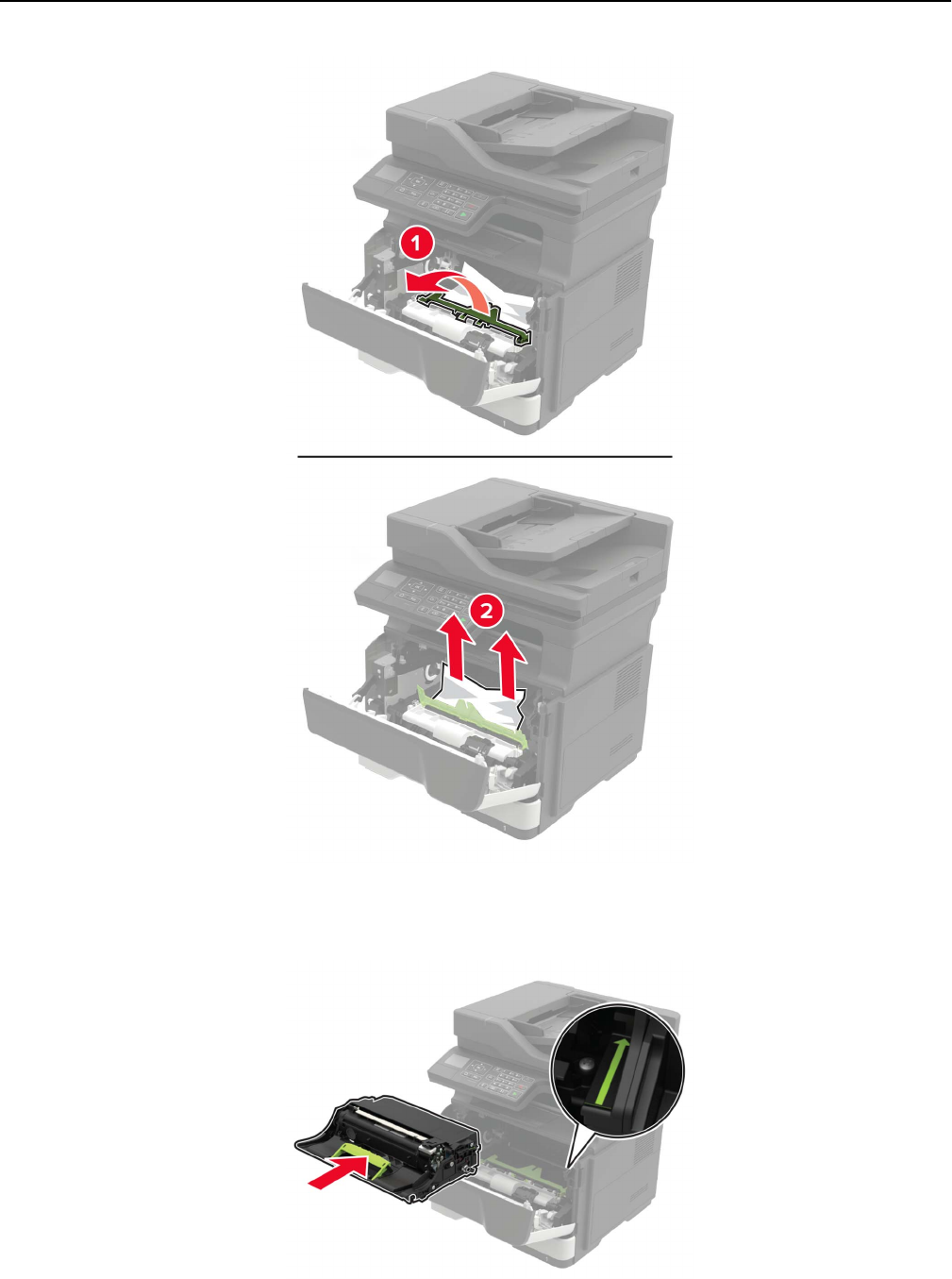 1

2