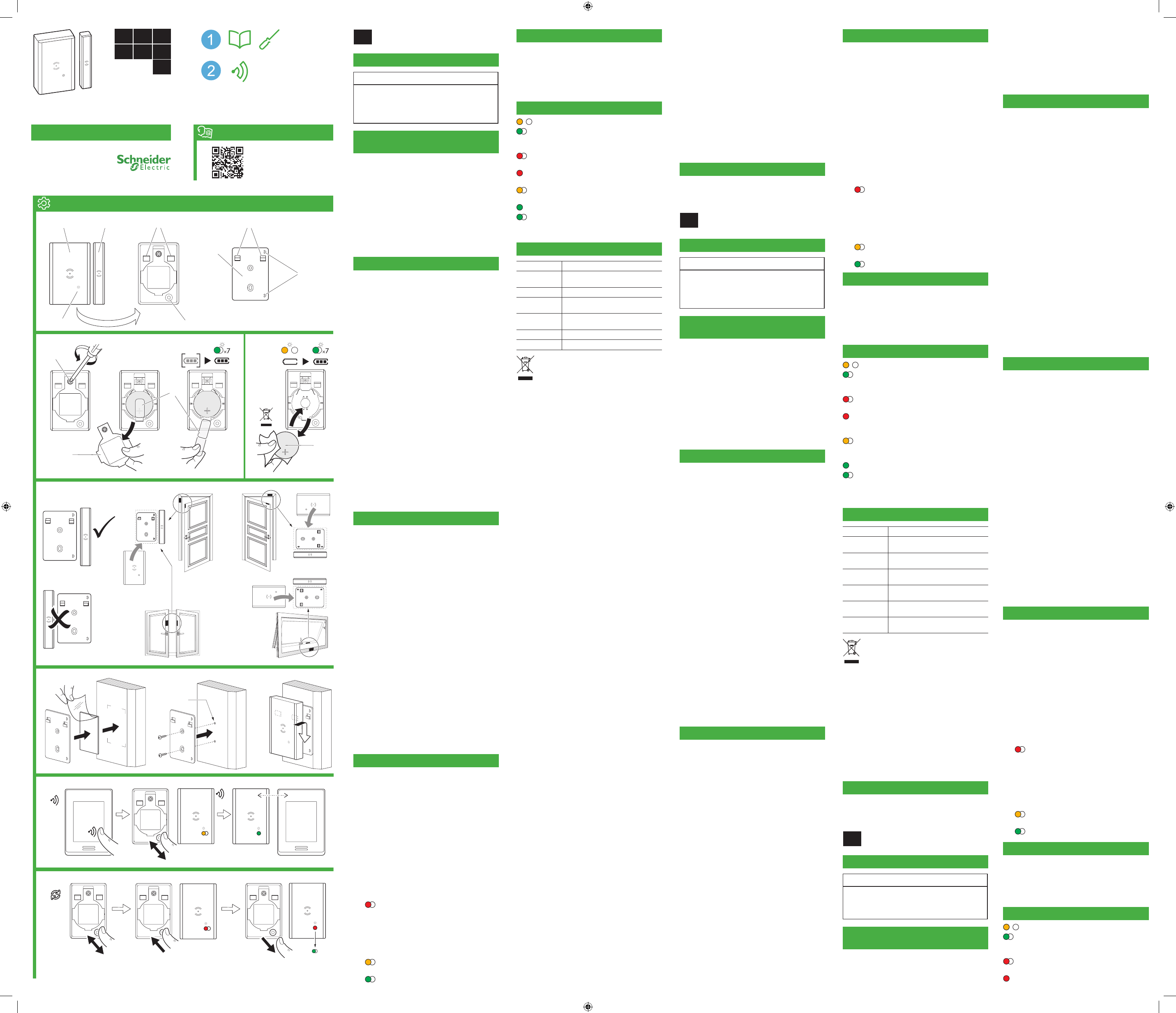 1

2

Schneider Electric

x7

x7