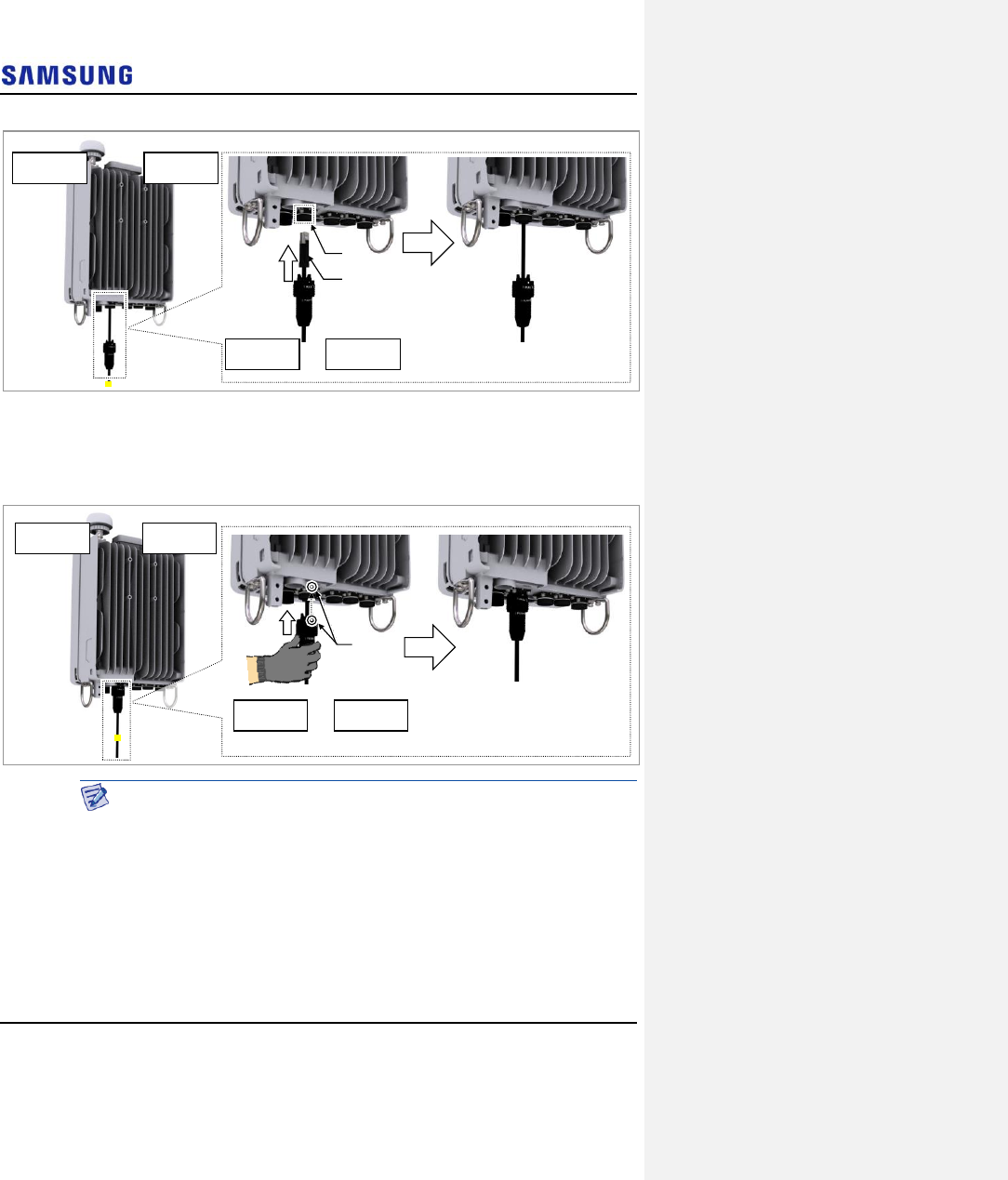 SAMSUNG