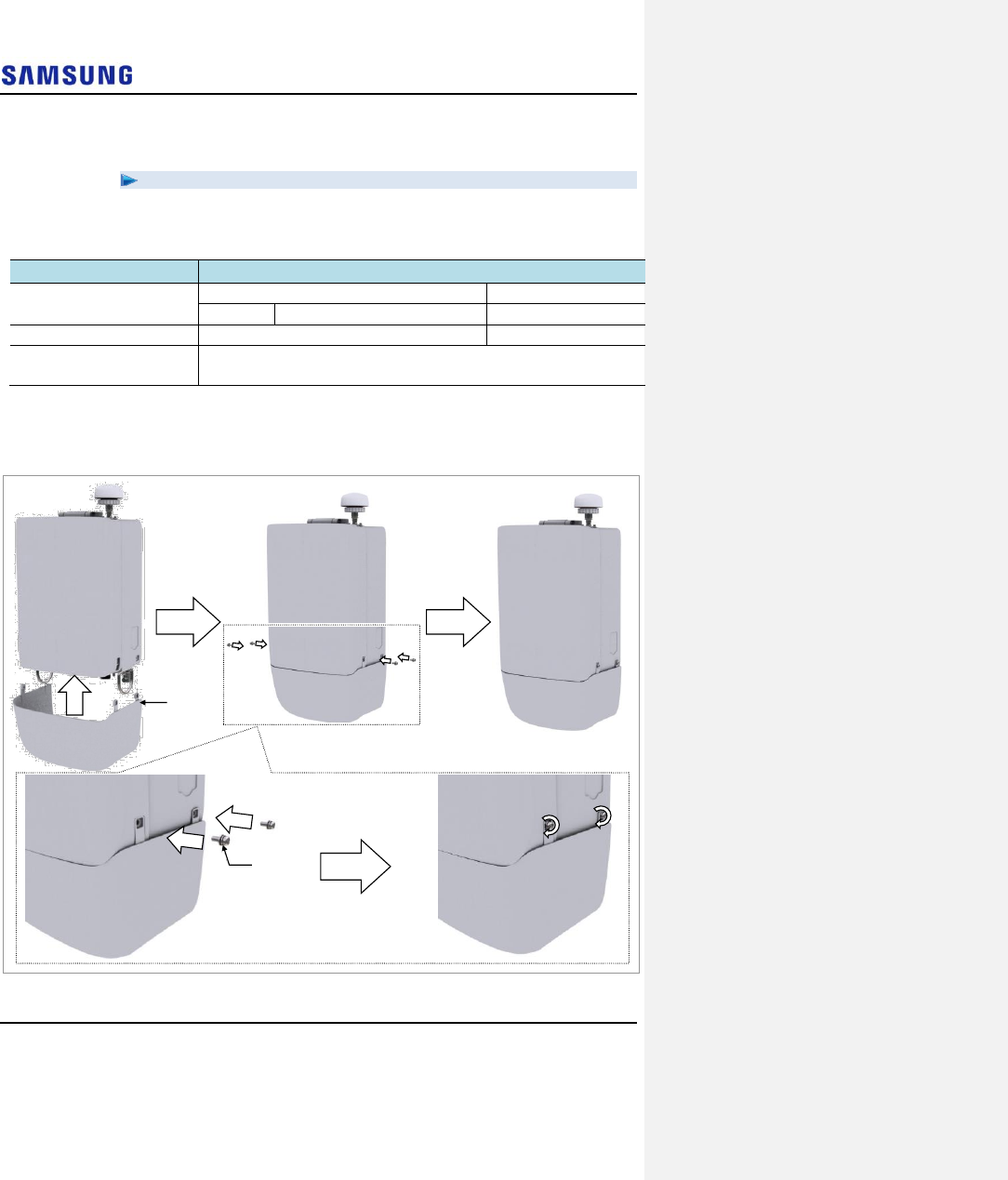 SAMSUNG