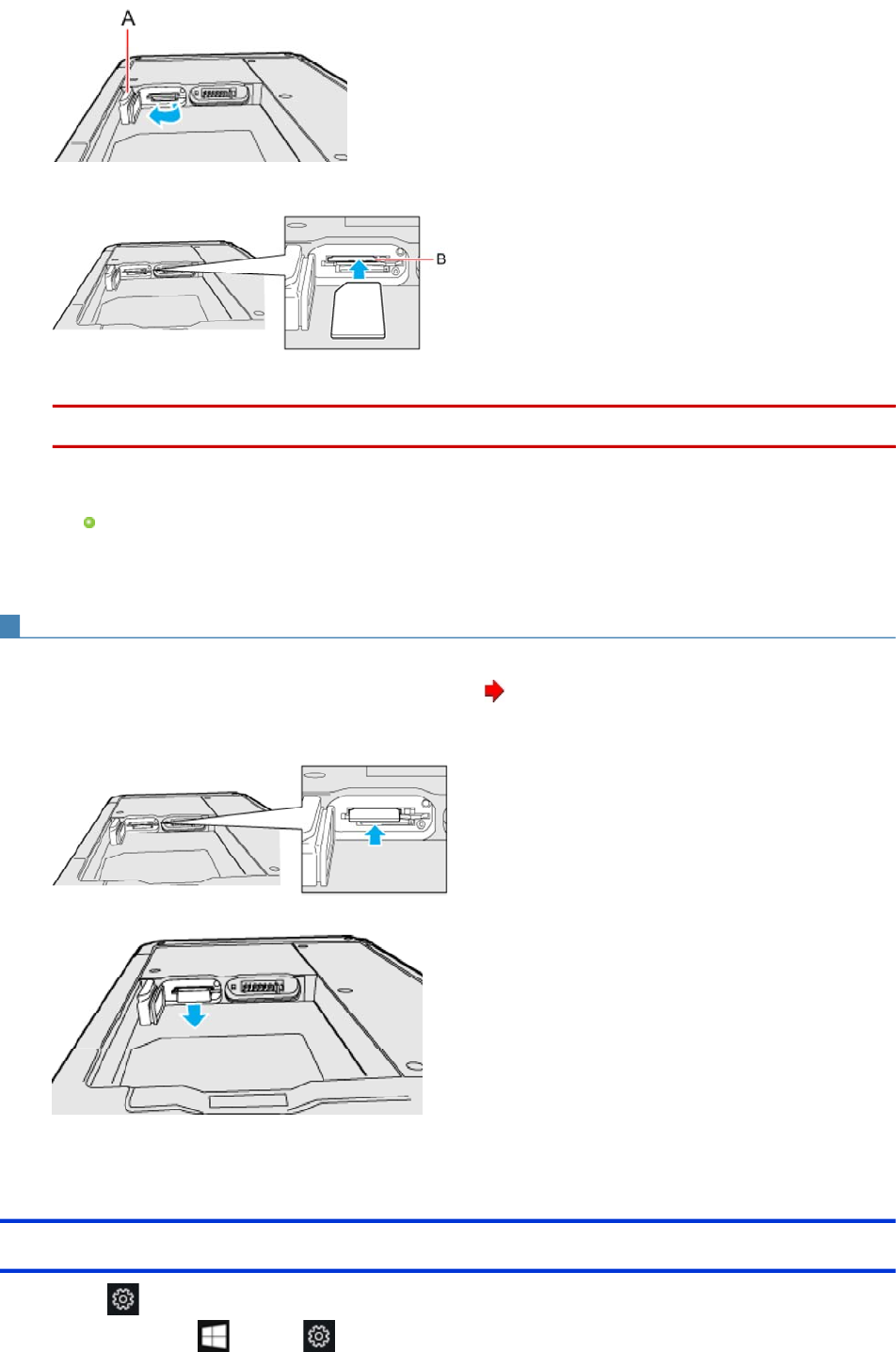 A

B