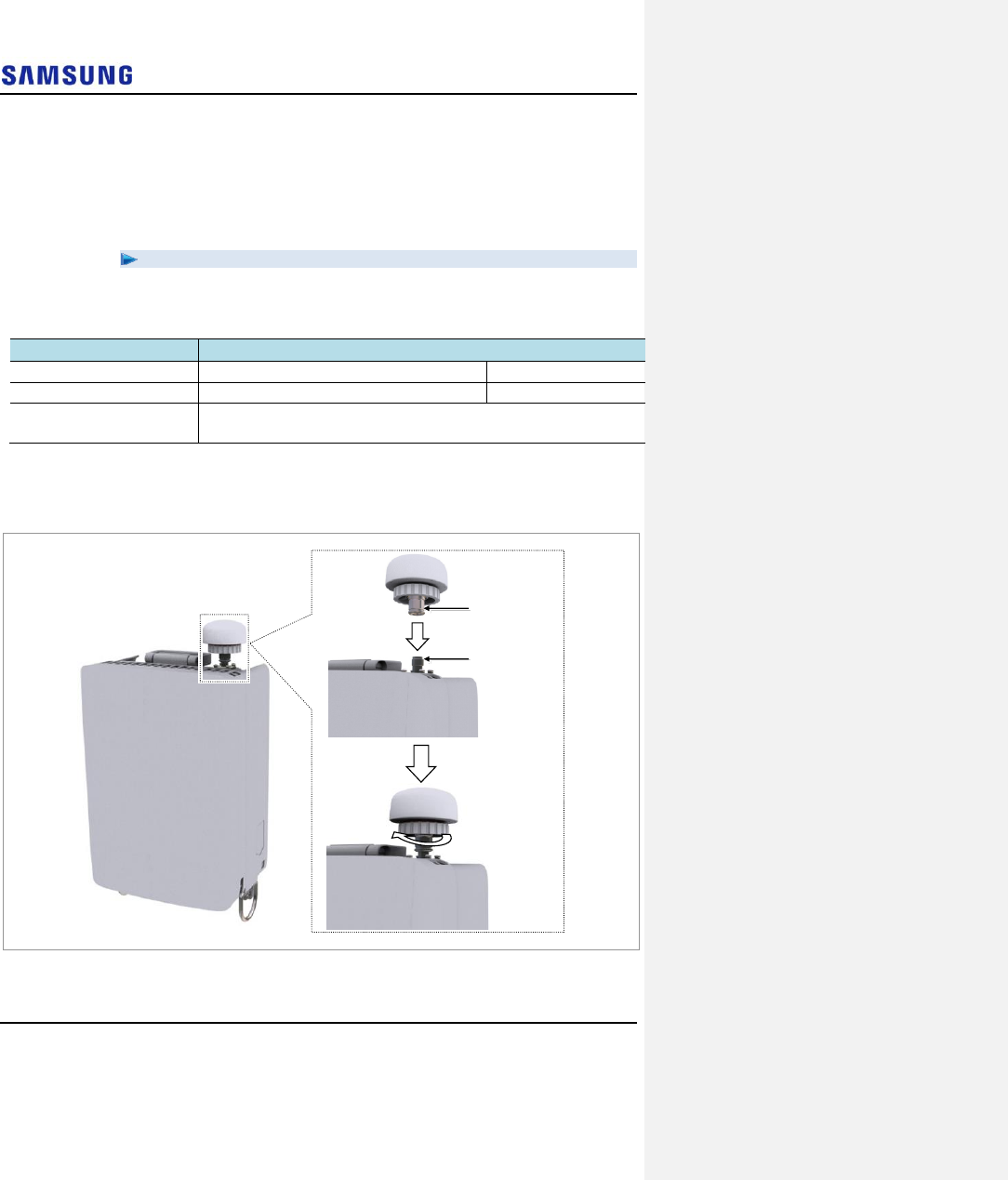 SAMSUNG