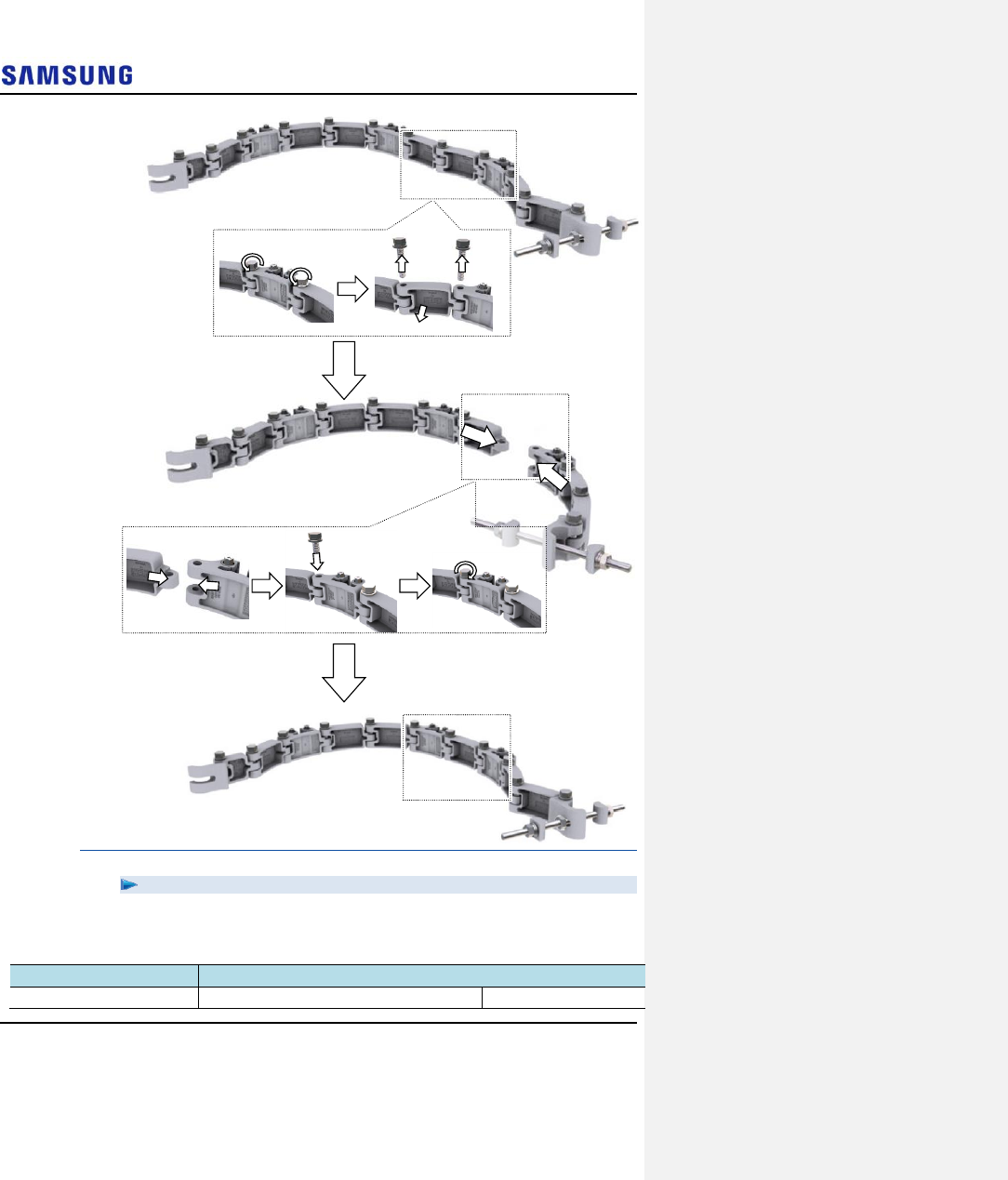 SAMSUNG