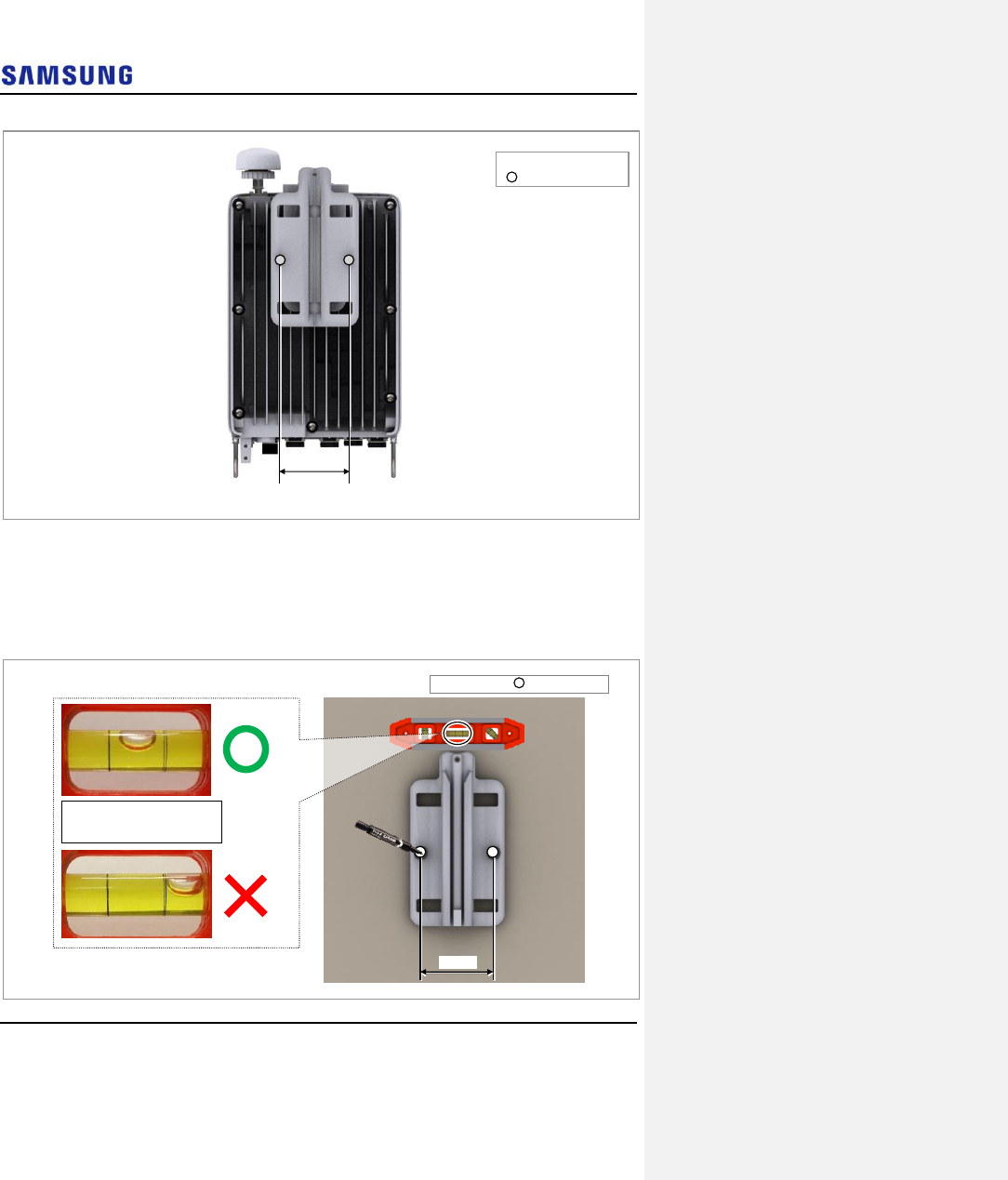 SAMSUNG