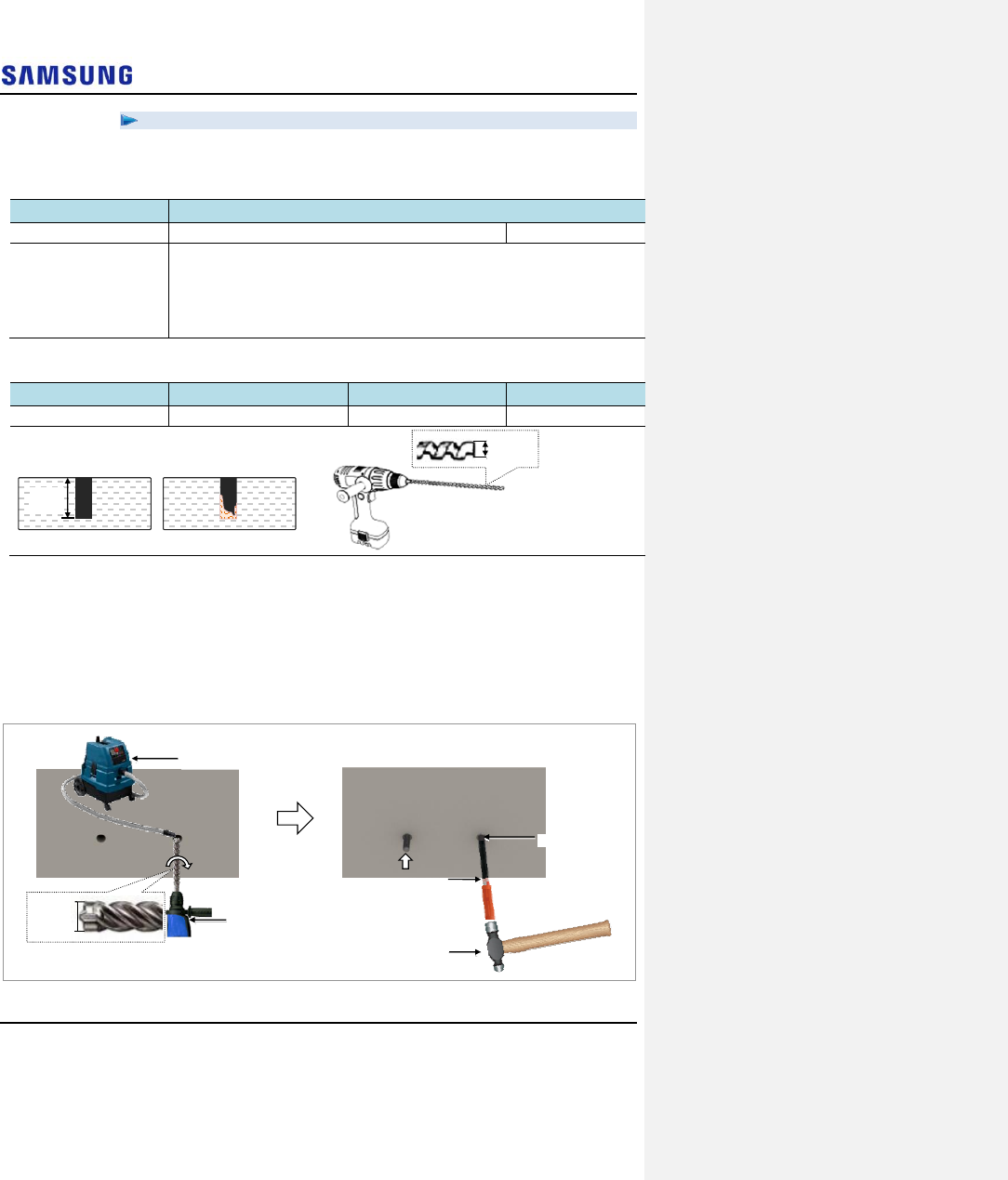 SAMSUNG