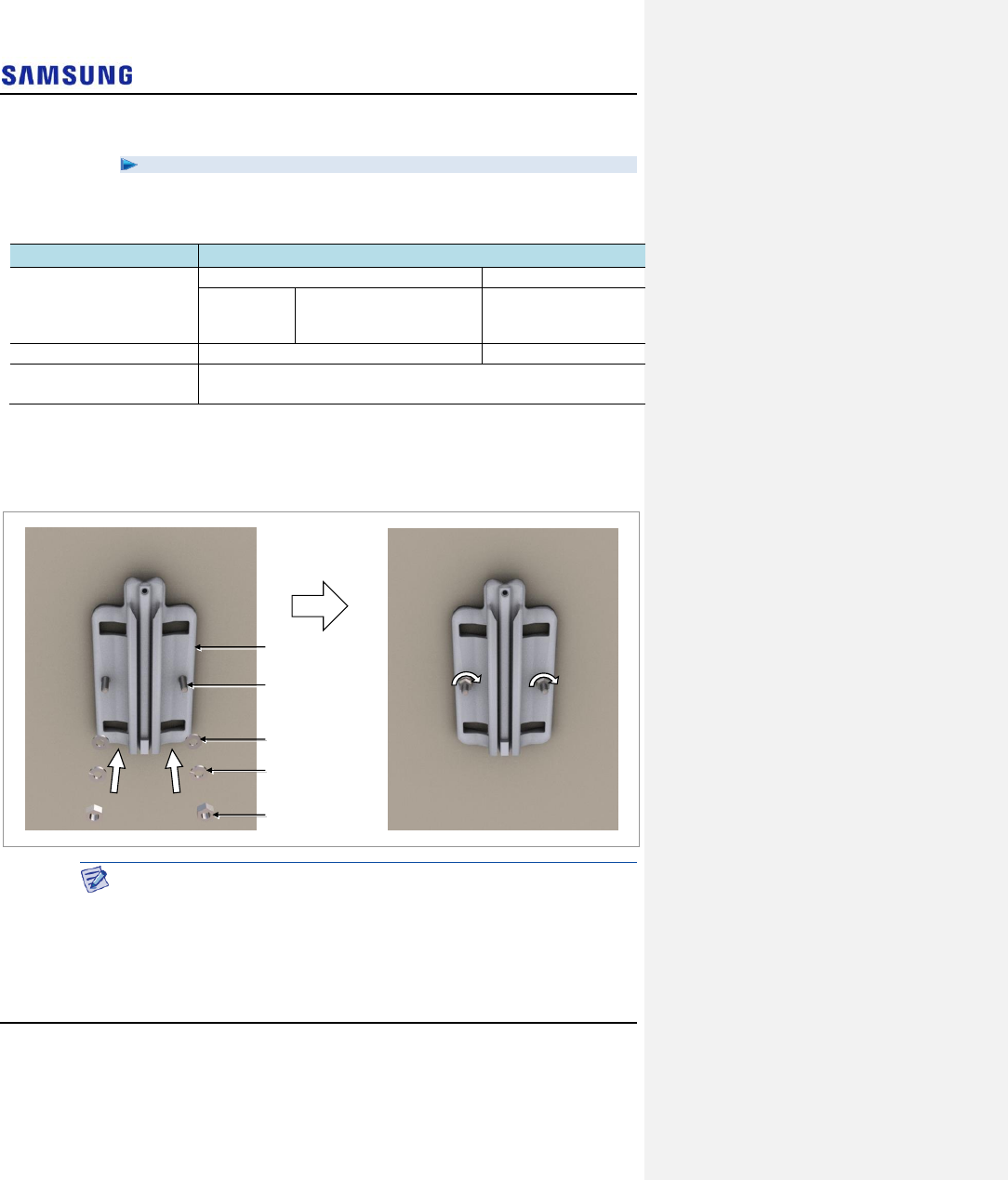 SAMSUNG