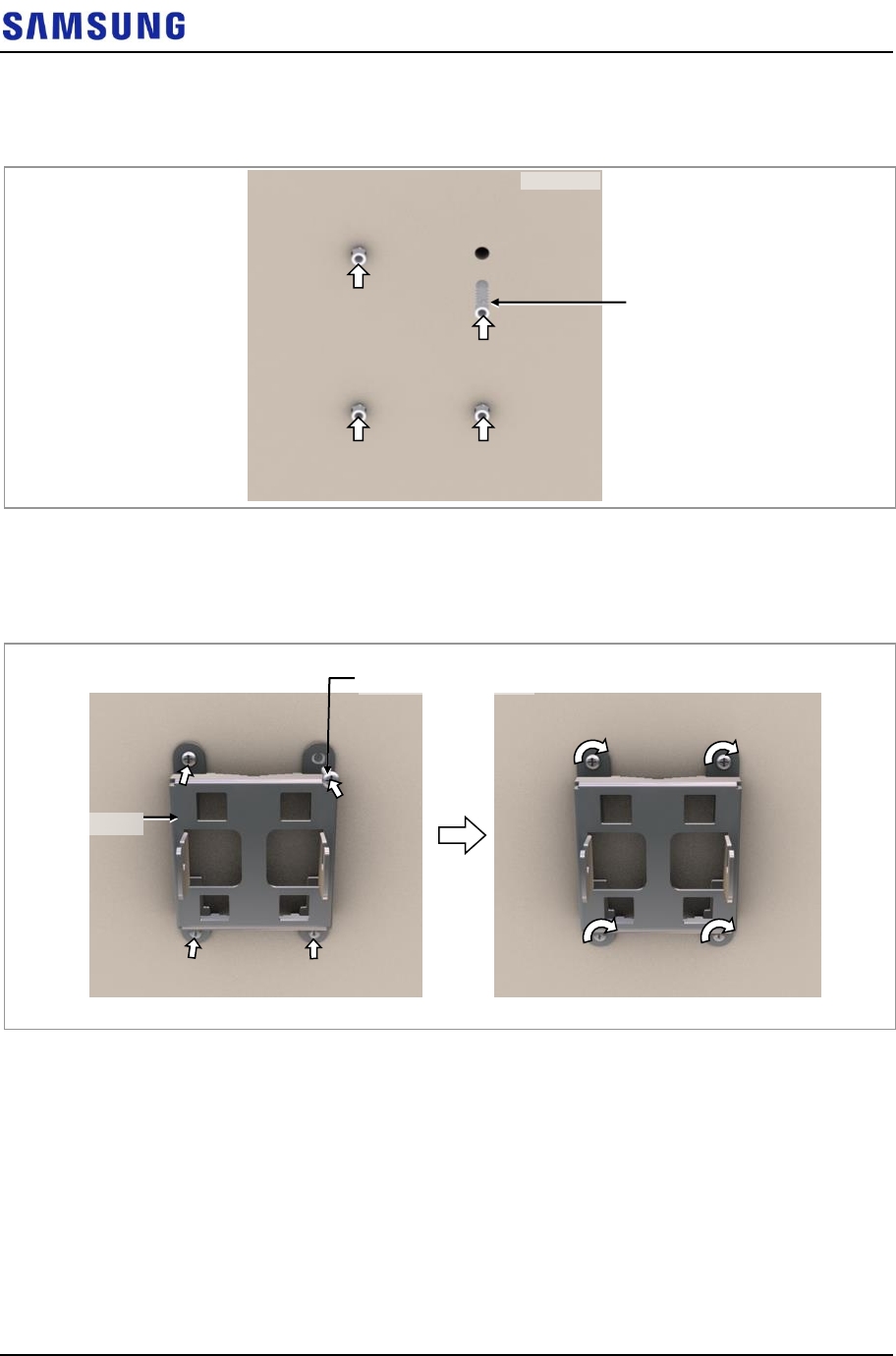 SAMSUNG