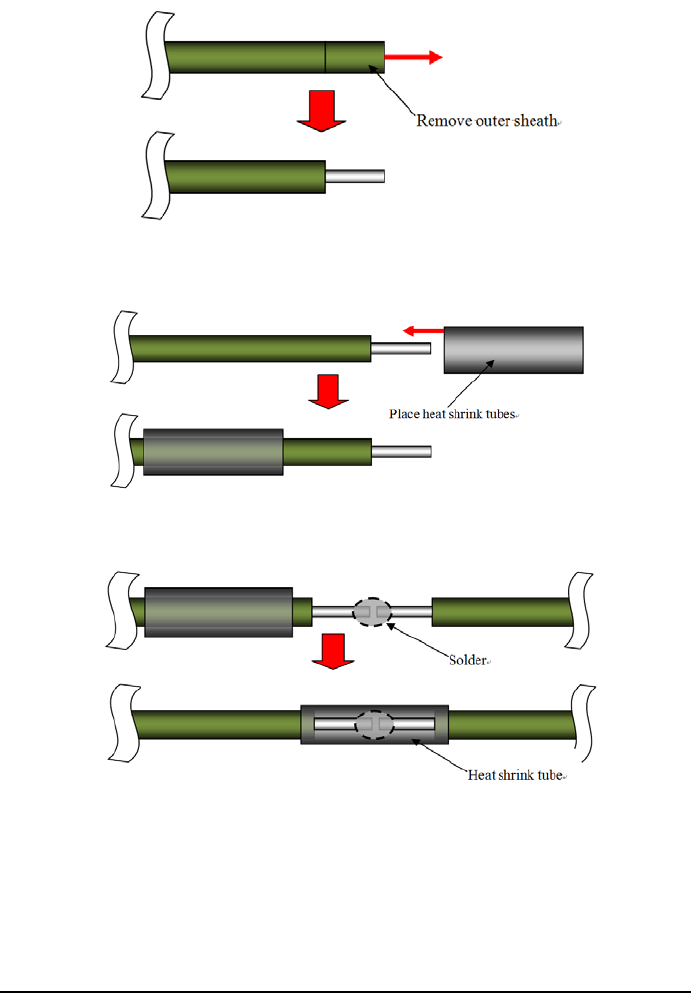 Remove outer sheath

Place heat shrink tubes

Solder

Heat shrink tube