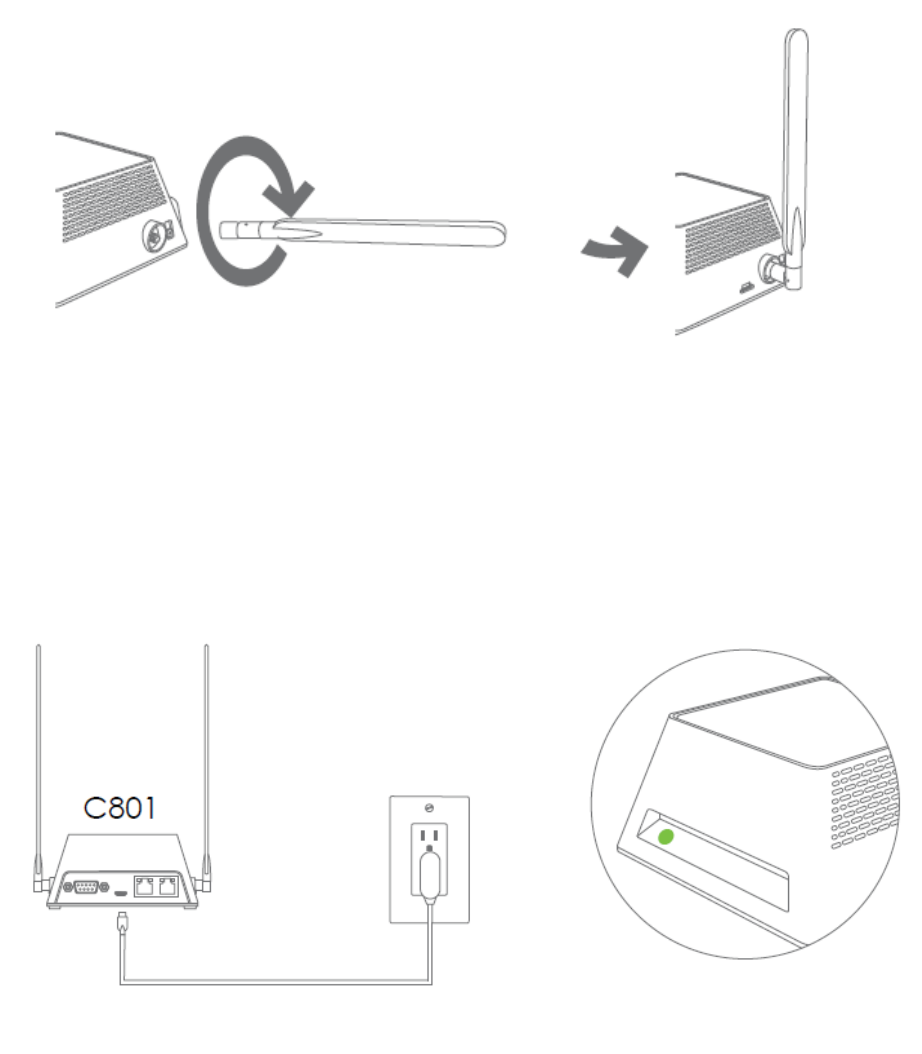 C801