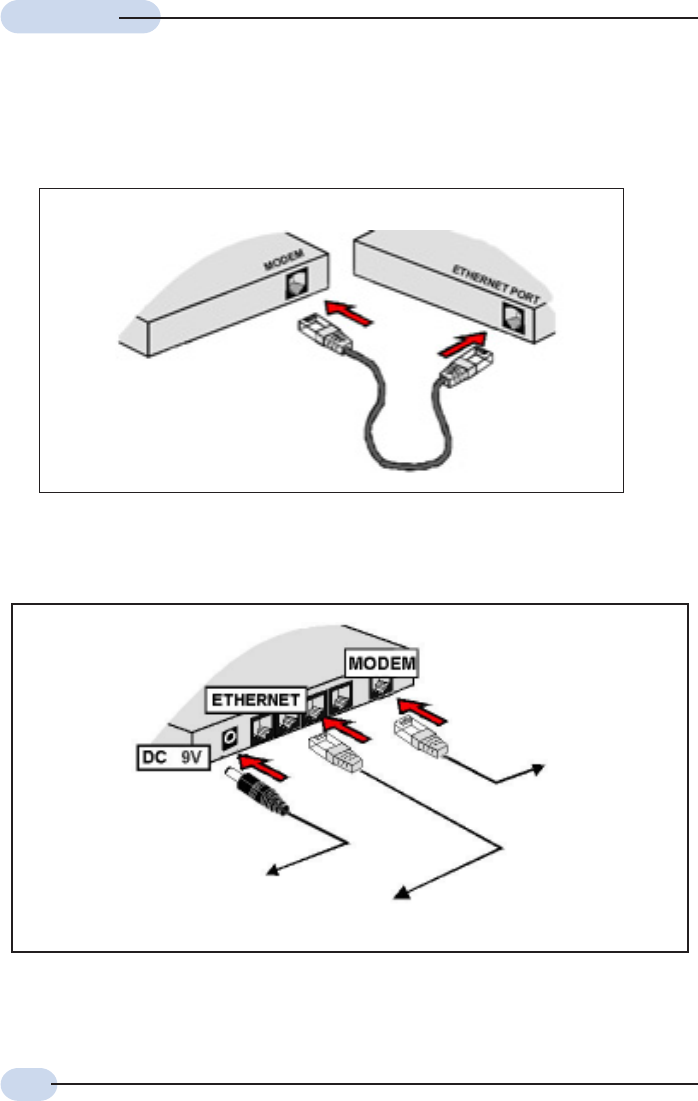 MODEM

ETHERNET PORT

MODEM

ETHERNET

DC 9V