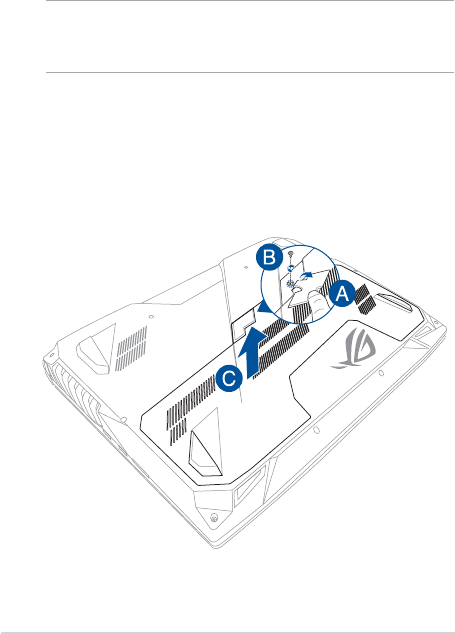 B

A

C